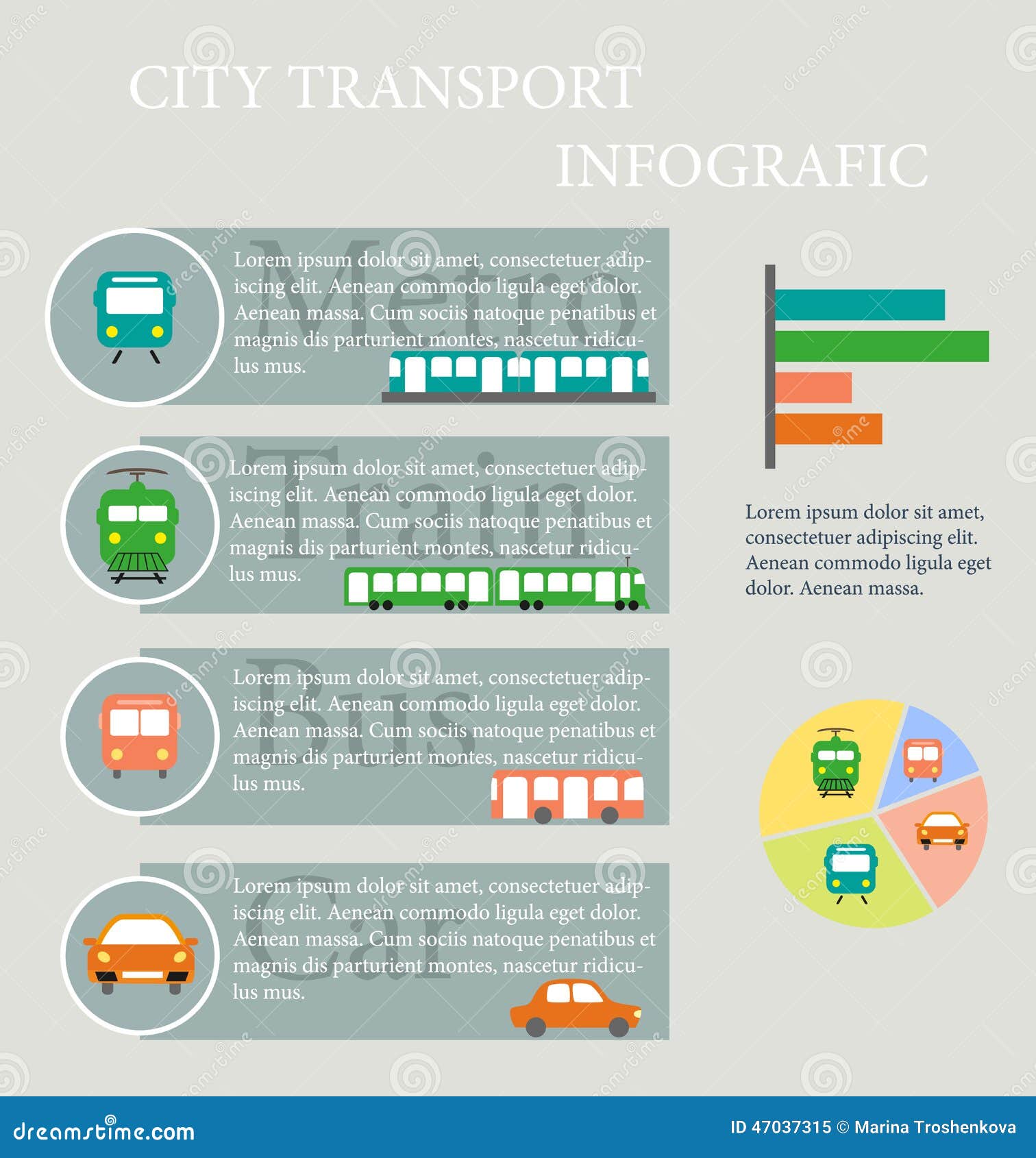 CITY TRANSPORT

INFOGRAFIC

Metro

Lorem ipsum dolor sit amet, consectetuer adipiscing elit. Aenean commodo ligula eget dolor. Aenean massa. Cum sociis natoque penatibus et magnis dis parturient montes, nascetur ridiculus mus.

Train

Lorem ipsum dolor sit amet, consectetuer adipiscing elit. Aenean commodo ligula eget dolor. Aenean massa. Cum sociis natoque penatibus et magnis dis parturient montes, nascetur ridiculus mus.

Bus

Lorem ipsum dolor sit amet, consectetuer adipiscing elit. Aenean commodo ligula eget dolor. Aenean massa. Cum sociis natoque penatibus et magnis dis parturient montes, nascetur ridiculus mus.

Car

Lorem ipsum dolor sit amet, consectetuer adipiscing elit. Aenean commodo ligula eget dolor. Aenean massa. Cum sociis natoque penatibus et magnis dis parturient montes, nascetur ridiculus mus.

Lorem ipsum dolor sit amet, consectetuer adipiscing elit. Aenean commodo ligula eget dolor. Aenean massa.

dreamstime.com

ID 47037315 © Marina Troshenkova