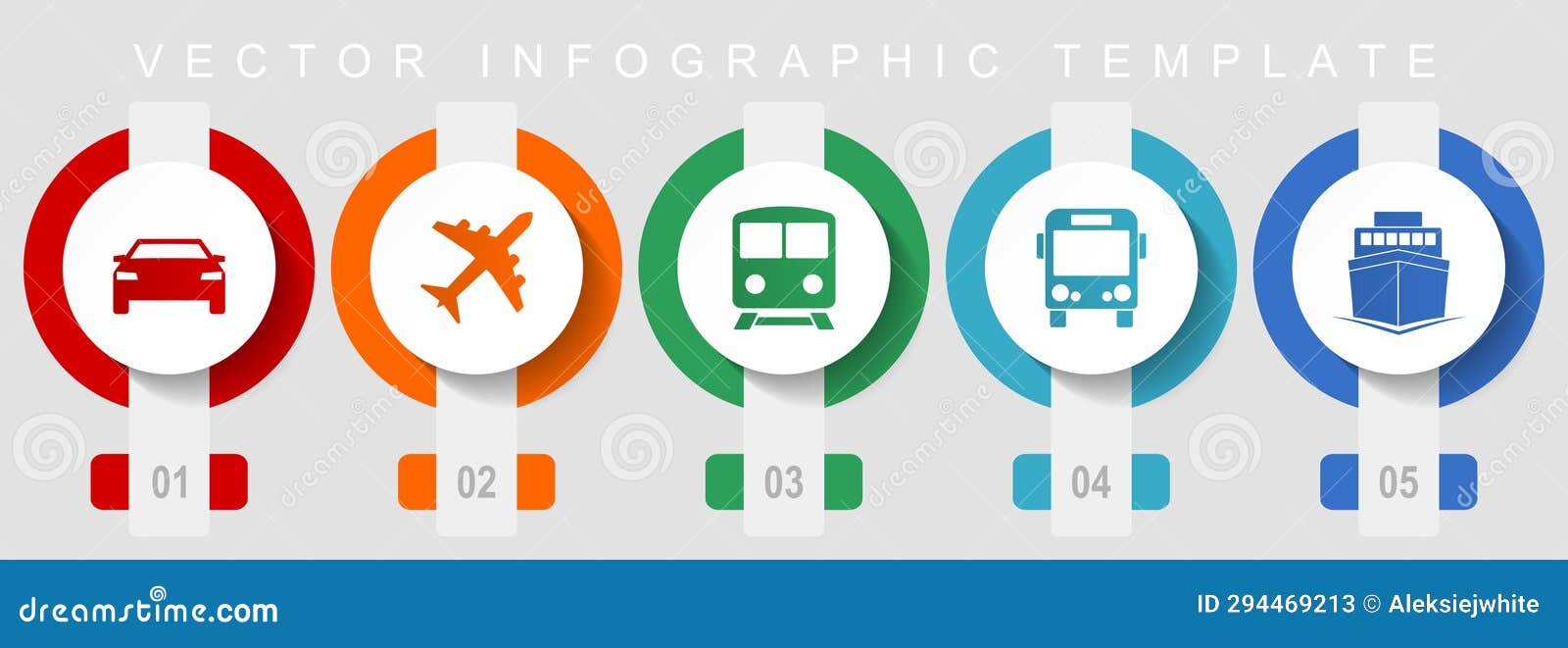 VECTOR INFOGRAPHIC TEMPLATE

01

02

03

04

05

dreamstime.com

ID 294469213 © Aleksiejwhite