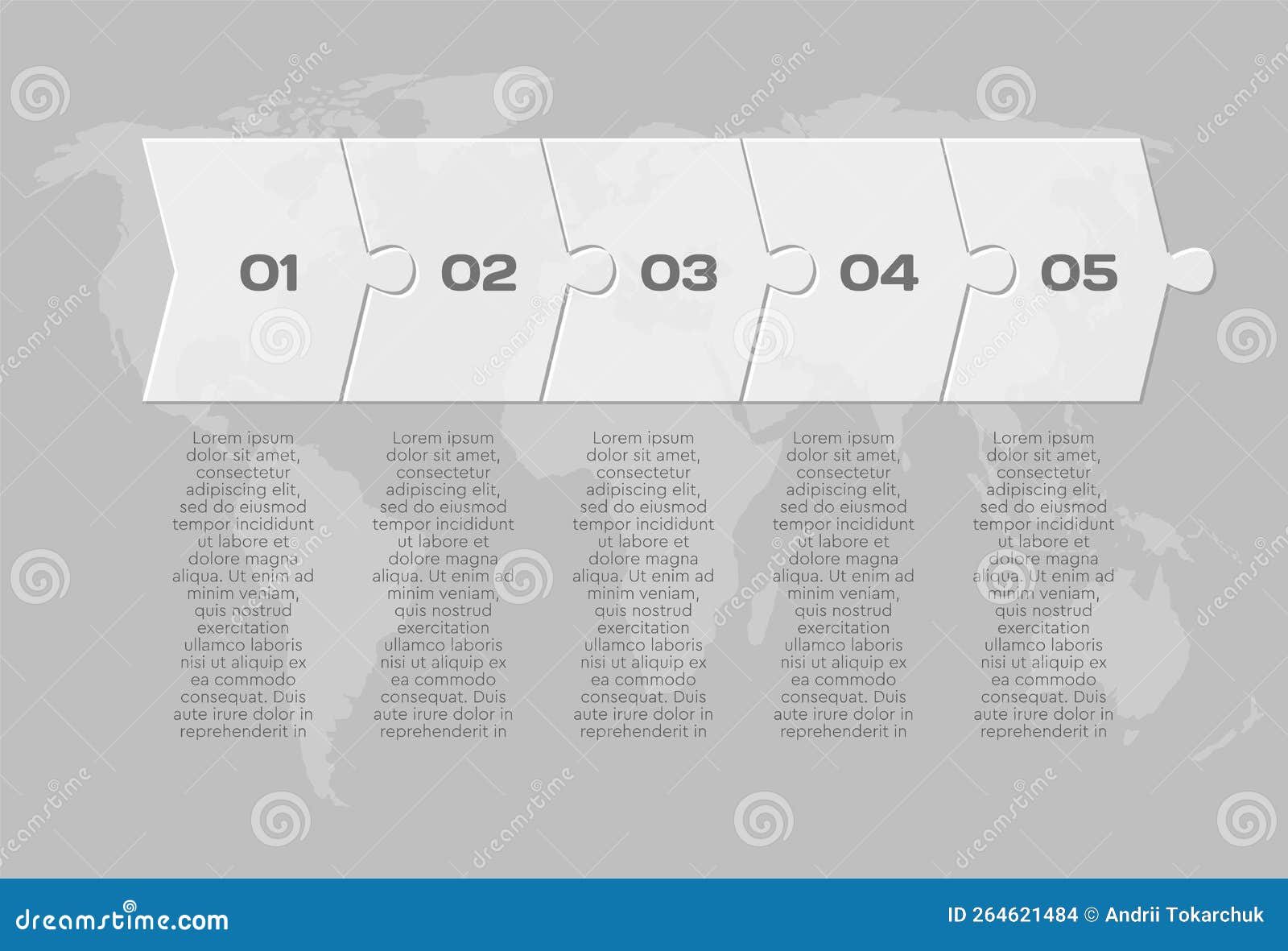 01

02

03

04

05

Lorem ipsum dolor sit amet, consectetur adipiscing elit, sed do eiusmod tempor incididunt ut labore et dolore magna aliqua. Ut enim ad minim veniam, quis nostrud exercitation ullamco laboris nisi ut aliquip ex ea commodo consequat. Duis aute irure dolor in reprehenderit in

Lorem ipsum dolor sit amet, consectetur adipiscing elit, sed do eiusmod tempor incididunt ut labore et dolore magna aliqua. Ut enim ad minim veniam, quis nostrud exercitation ullamco laboris nisi ut aliquip ex ea commodo consequat. Duis aute irure dolor in reprehenderit in

Lorem ipsum dolor sit amet, consectetur adipiscing elit, sed do eiusmod tempor incididunt ut labore et dolore magna aliqua. Ut enim ad minim veniam, quis nostrud exercitation ullamco laboris nisi ut aliquip ex ea commodo consequat. Duis aute irure dolor in reprehenderit in

Lorem ipsum dolor sit amet, consectetur adipiscing elit, sed do eiusmod tempor incididunt ut labore et dolore magna aliqua. Ut enim ad minim veniam, quis nostrud exercitation ullamco laboris nisi ut aliquip ex ea commodo consequat. Duis aute irure dolor in reprehenderit in

Lorem ipsum dolor sit amet, consectetur adipiscing elit, sed do eiusmod tempor incididunt ut labore et dolore magna aliqua. Ut enim ad minim veniam, quis nostrud exercitation ullamco laboris nisi ut aliquip ex ea commodo consequat. Duis aute irure dolor in reprehenderit in

dreamstime.com

ID 264621484 © Andrii Tokarchuk