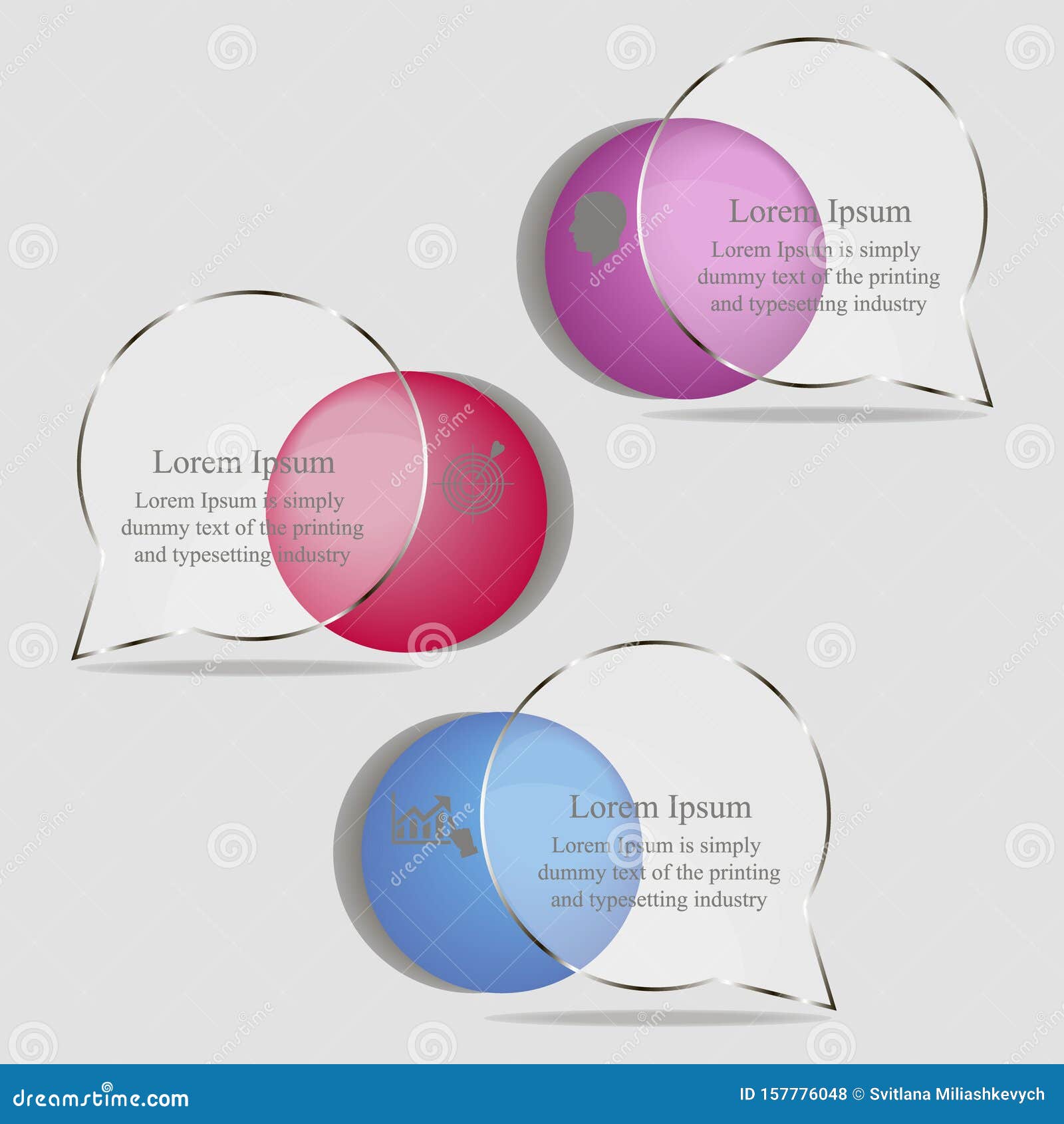 Lorem Ipsum
Lorem Ipsum is simply dummy text of the printing and typesetting industry

Lorem Ipsum
Lorem Ipsum is simply dummy text of the printing and typesetting industry

Lorem Ipsum
Lorem Ipsum is simply dummy text of the printing and typesetting industry

dreamstime.com
ID 157776048 © Svitlana Miliashkevych