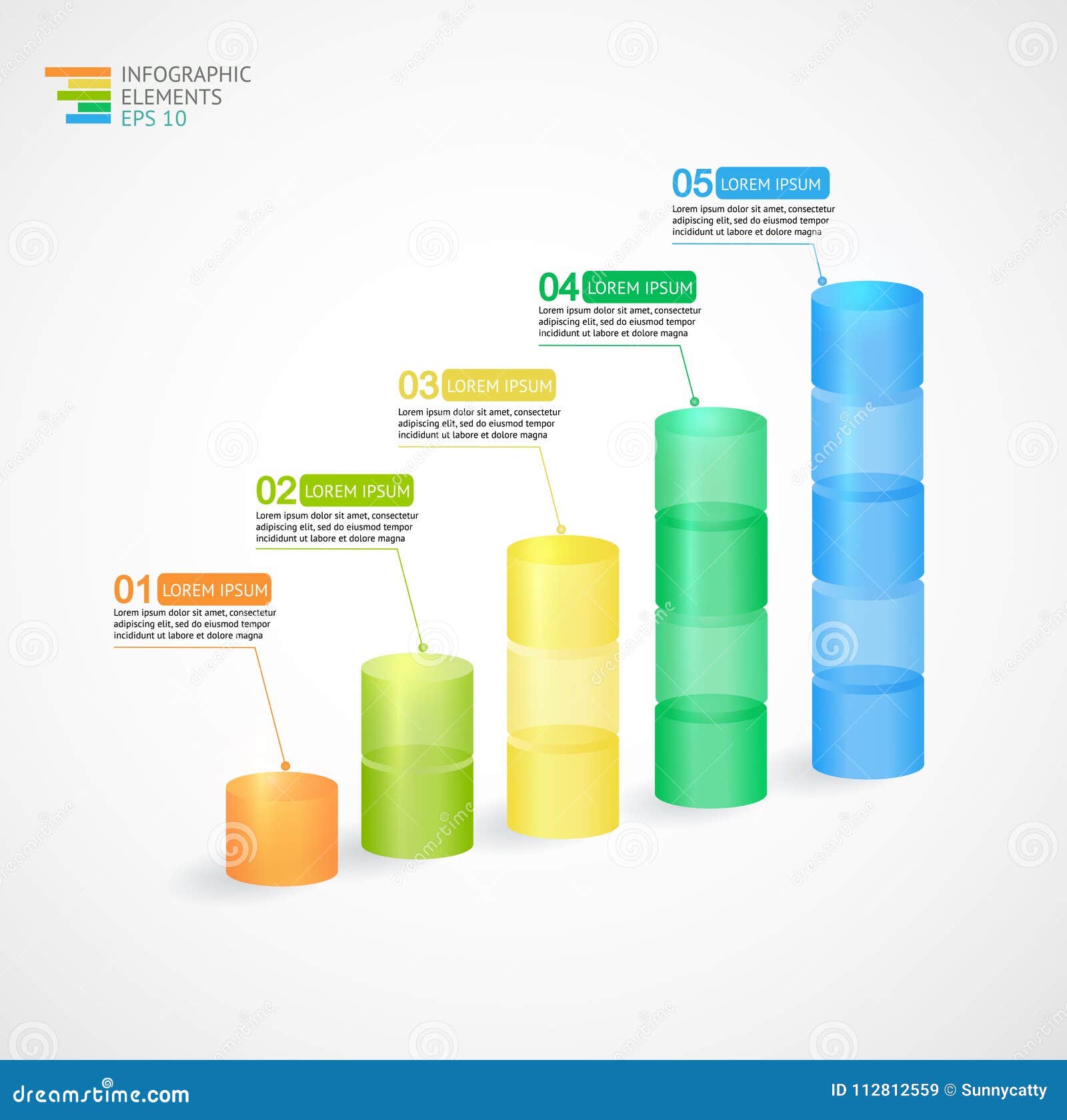 INFOGRAPHIC
ELEMENTS
EPS 10

05 LOREM IPSUM
Lorem ipsum dolor sit amet, consectetur adipiscing elit, sed do eiusmod tempor incididunt ut labore et dolore magna

04 LOREM IPSUM
Lorem ipsum dolor sit amet, consectetur adipiscing elit, sed do eiusmod tempor incididunt ut labore et dolore magna

03 LOREM IPSUM
Lorem ipsum dolor sit amet, consectetur adipiscing elit, sed do eiusmod tempor incididunt ut labore et dolore magna

02 LOREM IPSUM
Lorem ipsum dolor sit amet, consectetur adipiscing elit, sed do eiusmod tempor incididunt ut labore et dolore magna

01 LOREM IPSUM
Lorem ipsum dolor sit amet, consectetur adipiscing elit, sed do eiusmod tempor incididunt ut labore et dolore magna

dreamstime.com
ID 112812559 © Sunnycatty