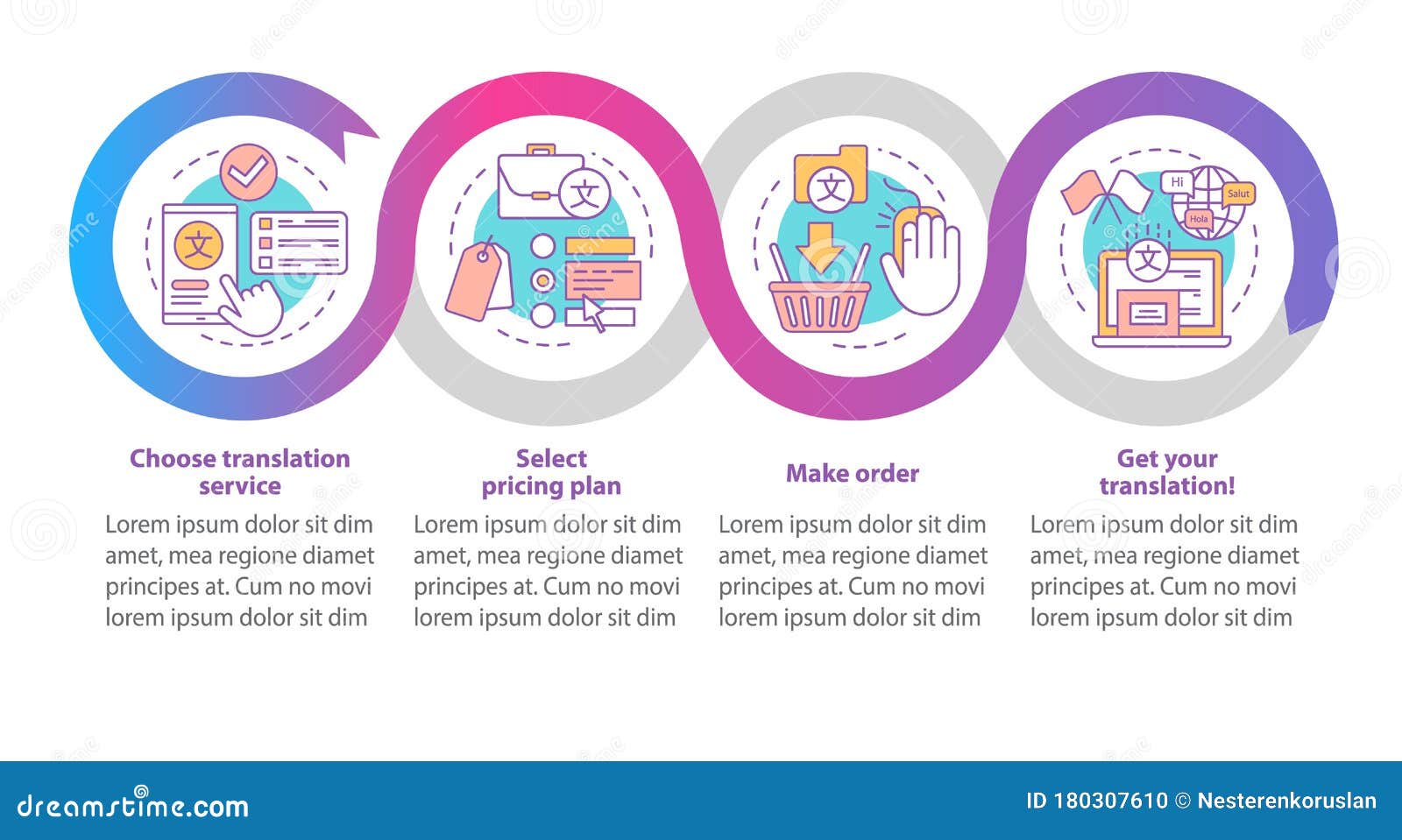 文

文

文

Hi

Salut

Hola

文

Choose translation service

Lorem ipsum dolor sit dim amet, mea regione diamet principes at. Cum no movi lorem ipsum dolor sit dim

Select pricing plan

Lorem ipsum dolor sit dim amet, mea regione diamet principes at. Cum no movi lorem ipsum dolor sit dim

Make order

Lorem ipsum dolor sit dim amet, mea regione diamet principes at. Cum no movi lorem ipsum dolor sit dim

Get your translation!

Lorem ipsum dolor sit dim amet, mea regione diamet principes at. Cum no movi lorem ipsum dolor sit dim

dreamstime.com

ID 180307610 © Nesterenkoruslan