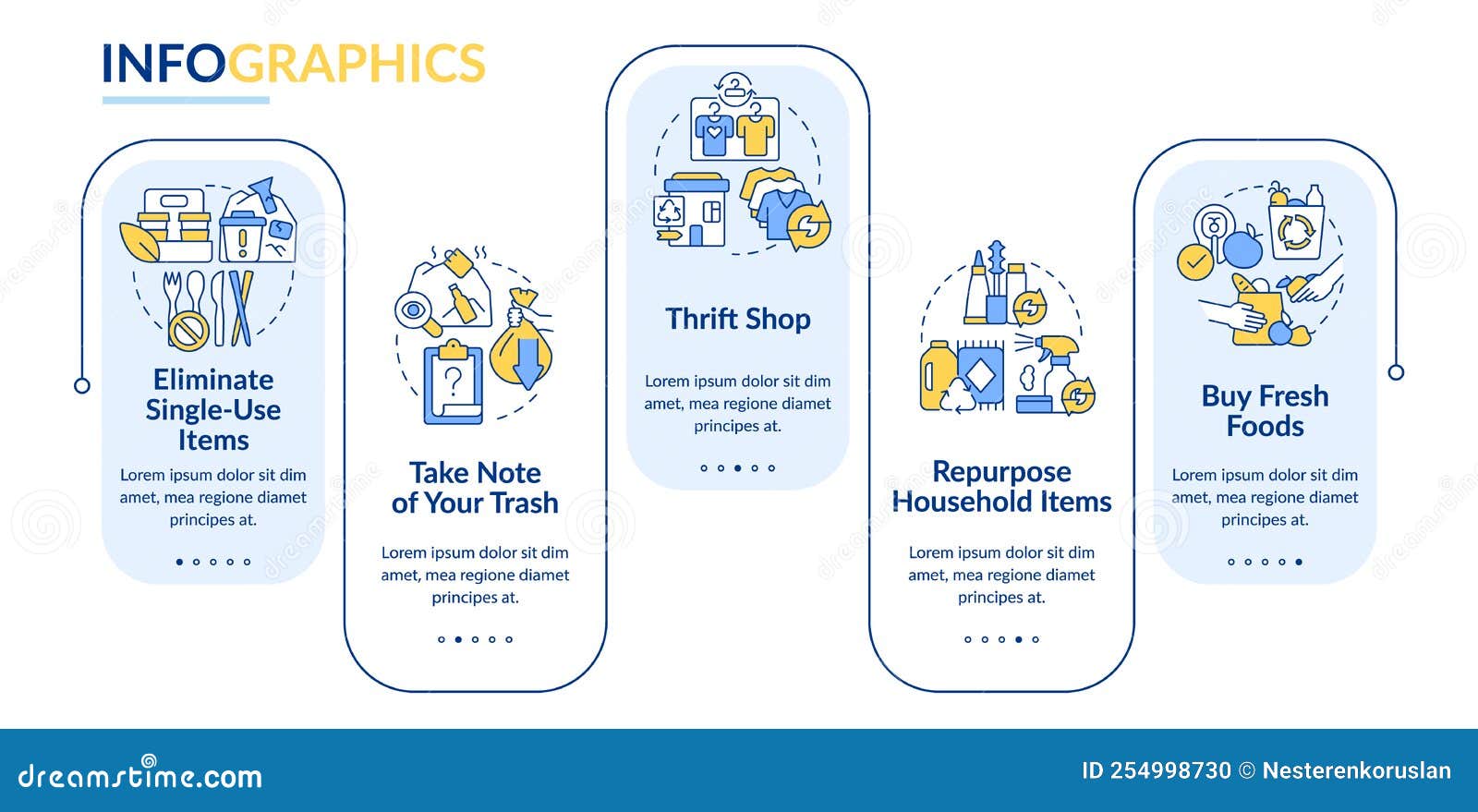 INFOGRAPHICS

Eliminate Single-Use Items

Lorem ipsum dolor sit dim amet, mea regione diamet principes at.

Take Note of Your Trash

Lorem ipsum dolor sit dim amet, mea regione diamet principes at.

Thrift Shop

Lorem ipsum dolor sit dim amet, mea regione diamet principes at.

Repurpose Household Items

Lorem ipsum dolor sit dim amet, mea regione diamet principes at.

Buy Fresh Foods

Lorem ipsum dolor sit dim amet, mea regione diamet principes at.

dreamstime.com

ID 254998730 © Nesterenkoruslan