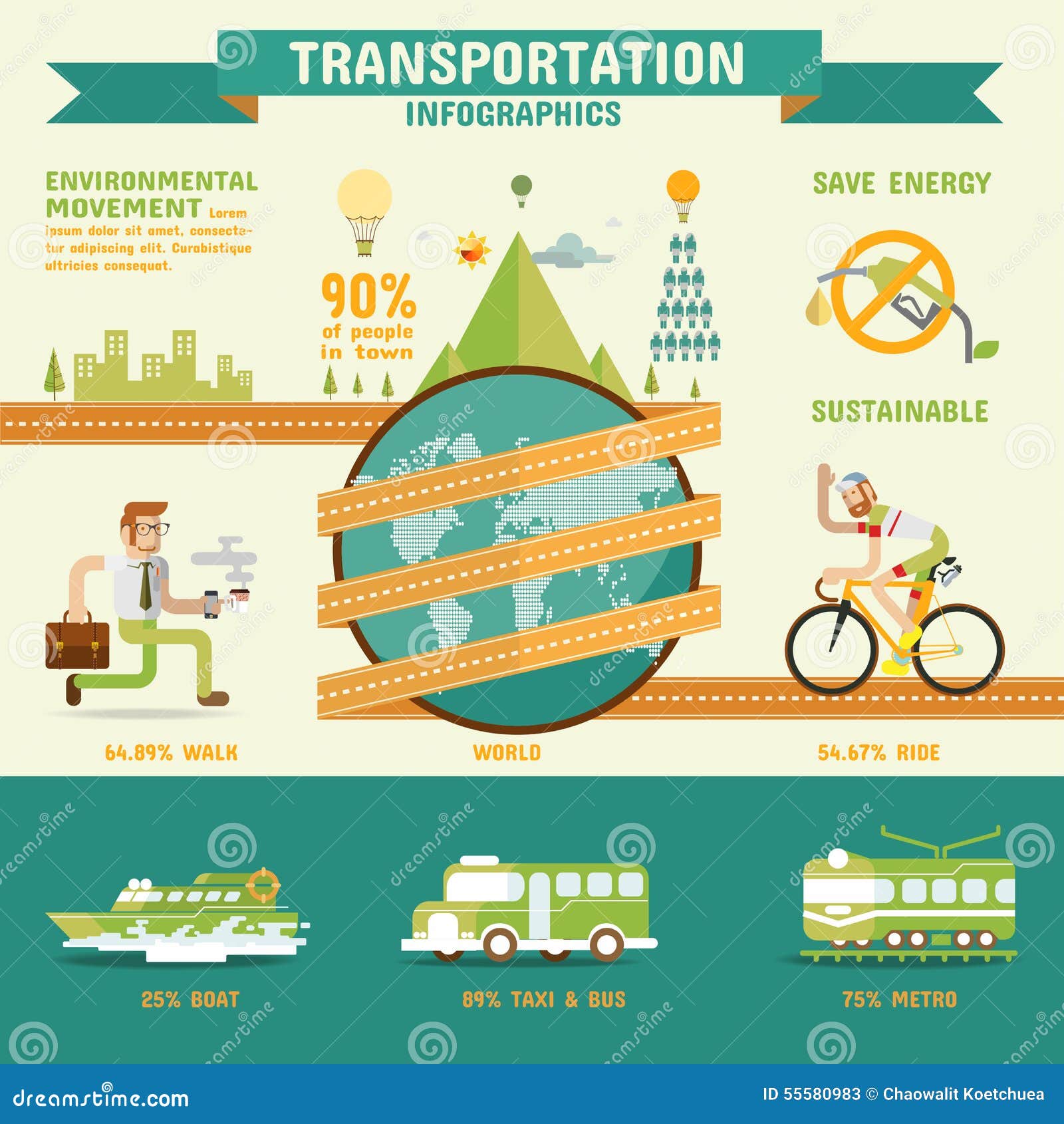 TRANSPORTATION
INFOGRAPHICS

ENVIRONMENTAL MOVEMENT Lorem ipsum dolor sit amet, consectetur adipiscing elit. Curabistique ultricies consequat.

90% of people in town

SAVE ENERGY

SUSTAINABLE

64.89% WALK

WORLD

54.67% RIDE

25% BOAT

89% TAXI & BUS

75% METRO

dreamstime.com

ID 55580983 © Chaowalit Koetchuea