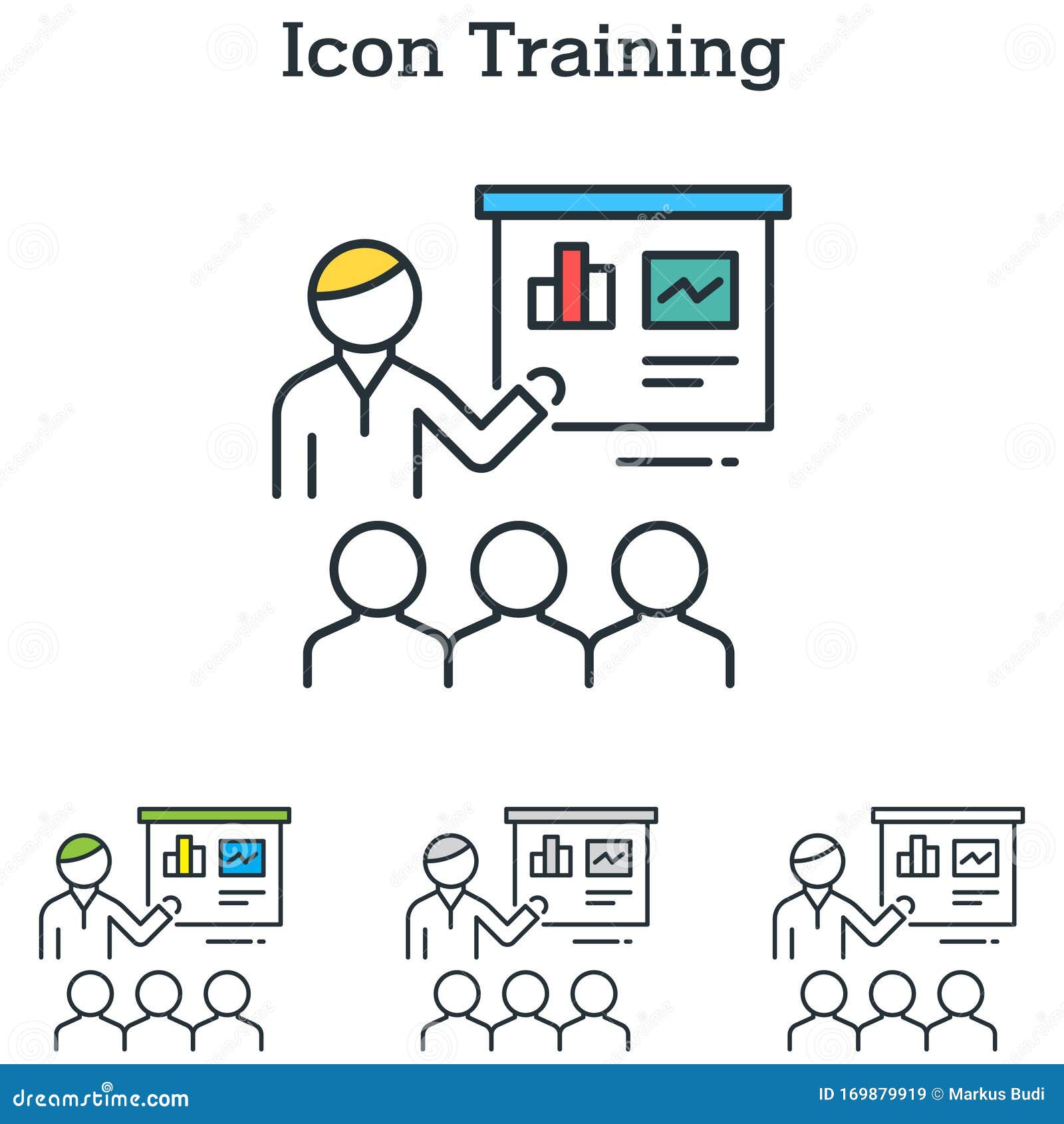 Icon Training

dreamstime.com

ID 169879919 © Markus Budi