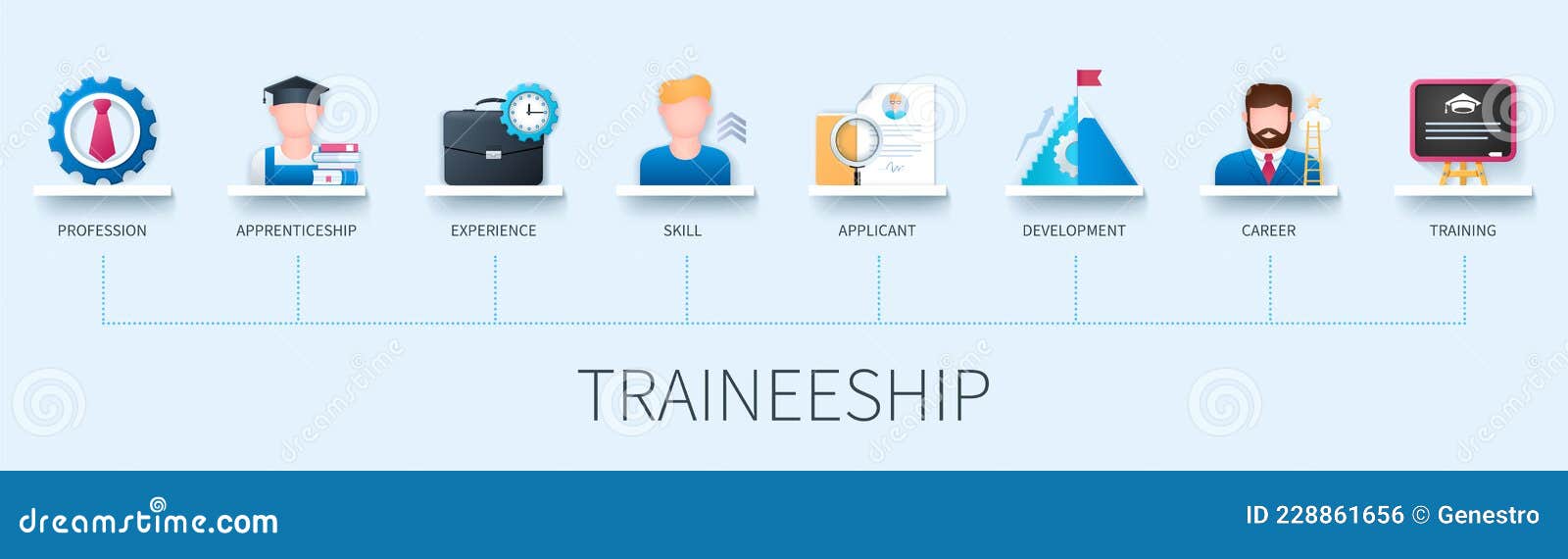 PROFESSION
APPRENTICESHIP
EXPERIENCE
SKILL
APPLICANT
DEVELOPMENT
CAREER
TRAINING

TRAINEESHIP

dreamstime.com
ID 228861656 © Genestro