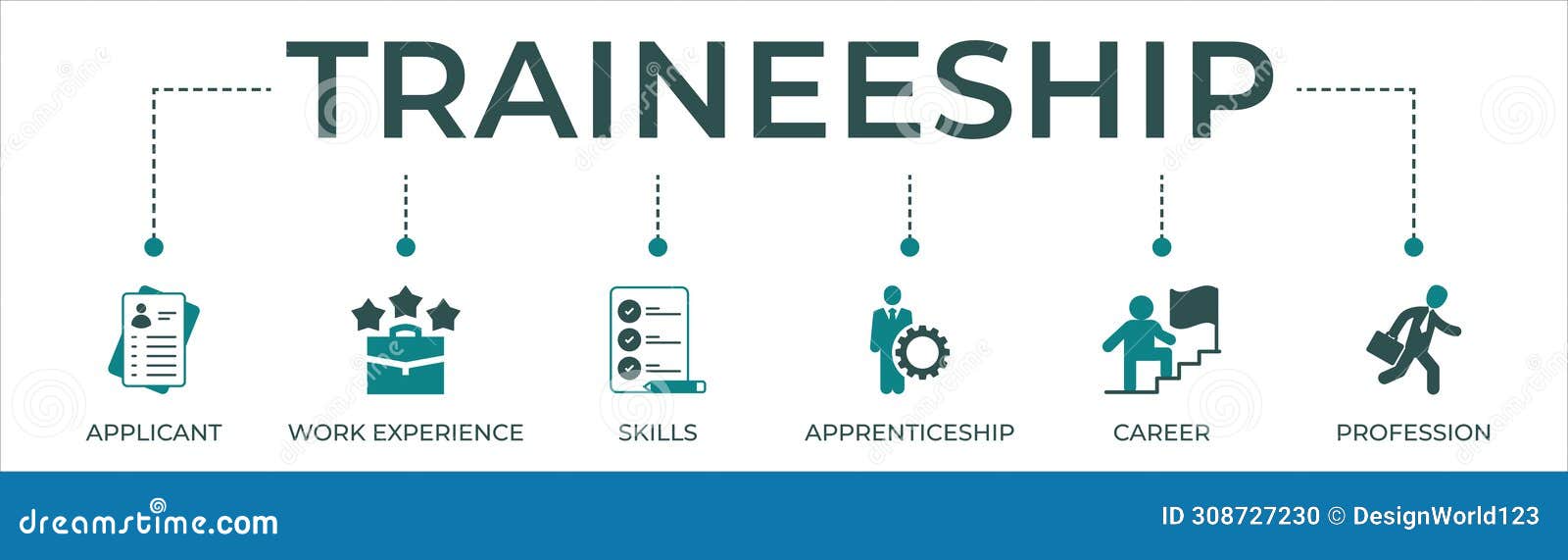 TRAINEESHIP

APPLICANT

WORK EXPERIENCE

SKILLS

APPRENTICESHIP

CAREER

PROFESSION

dreamstime.com

ID 308727230 © DesignWorld123