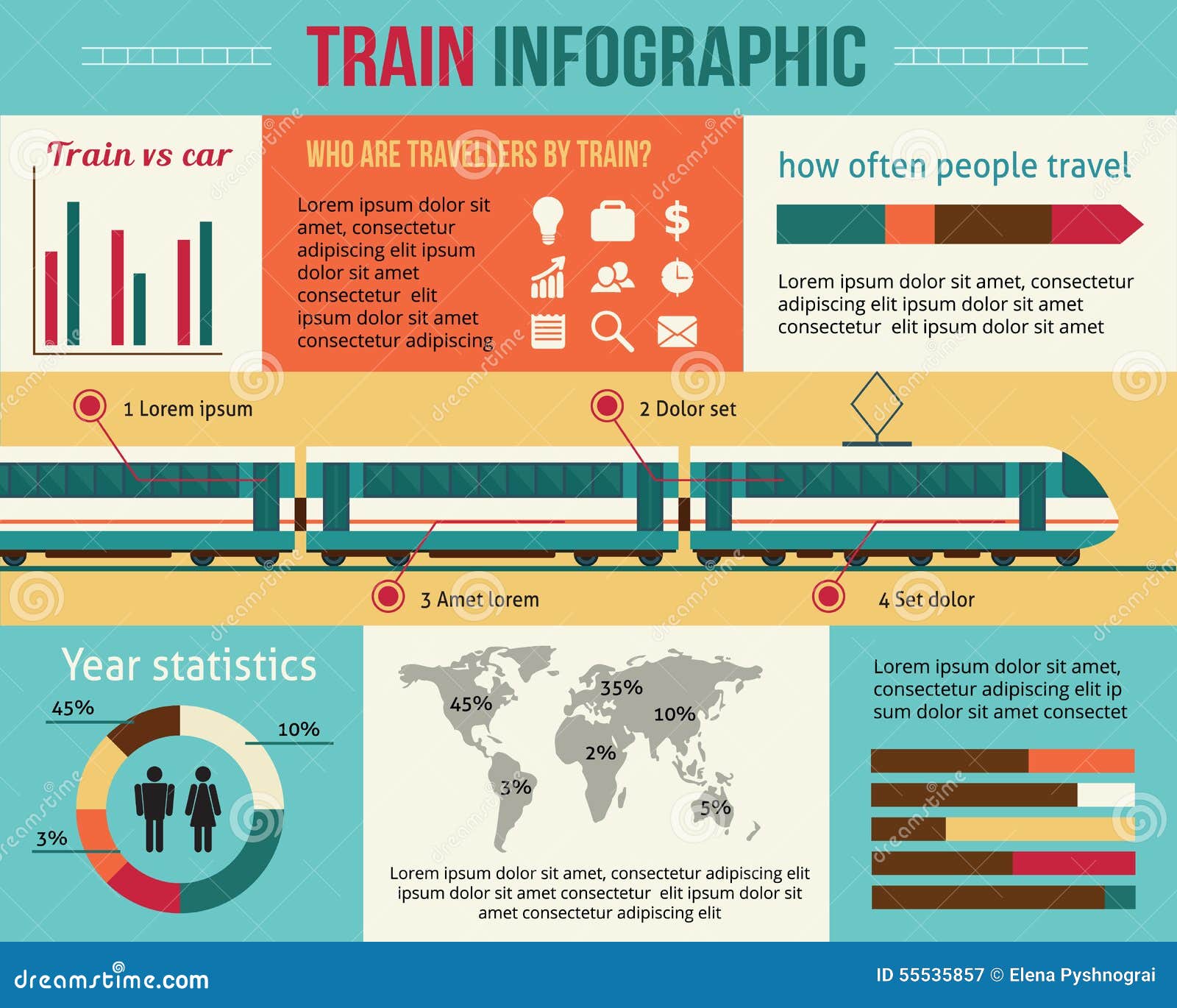 TRAIN INFOGRAPHIC

Train vs car

WHO ARE TRAVELLERS BY TRAIN?

Lorem ipsum dolor sit amet, consectetur adipiscing elit ipsum dolor sit amet consectetur elit ipsum dolor sit amet consectetur adipiscing

$

how often people travel

Lorem ipsum dolor sit amet, consectetur adipiscing elit ipsum dolor sit amet consectetur elit ipsum dolor sit amet

1 Lorem ipsum

2 Dolor set

3 Amet lorem

4 Set dolor

Year statistics

45%

10%

3%

45%

35%

10%

2%

3%

5%

Lorem ipsum dolor sit amet, consectetur adipiscing elit ipsum dolor sit amet consectetur elit ipsum dolor sit amet consectetur adipiscing elit

Lorem ipsum dolor sit amet, consectetur adipiscing elit ip sum dolor sit amet consectet

dreamstime.com

ID 55535857 © Elena Pyshnograi