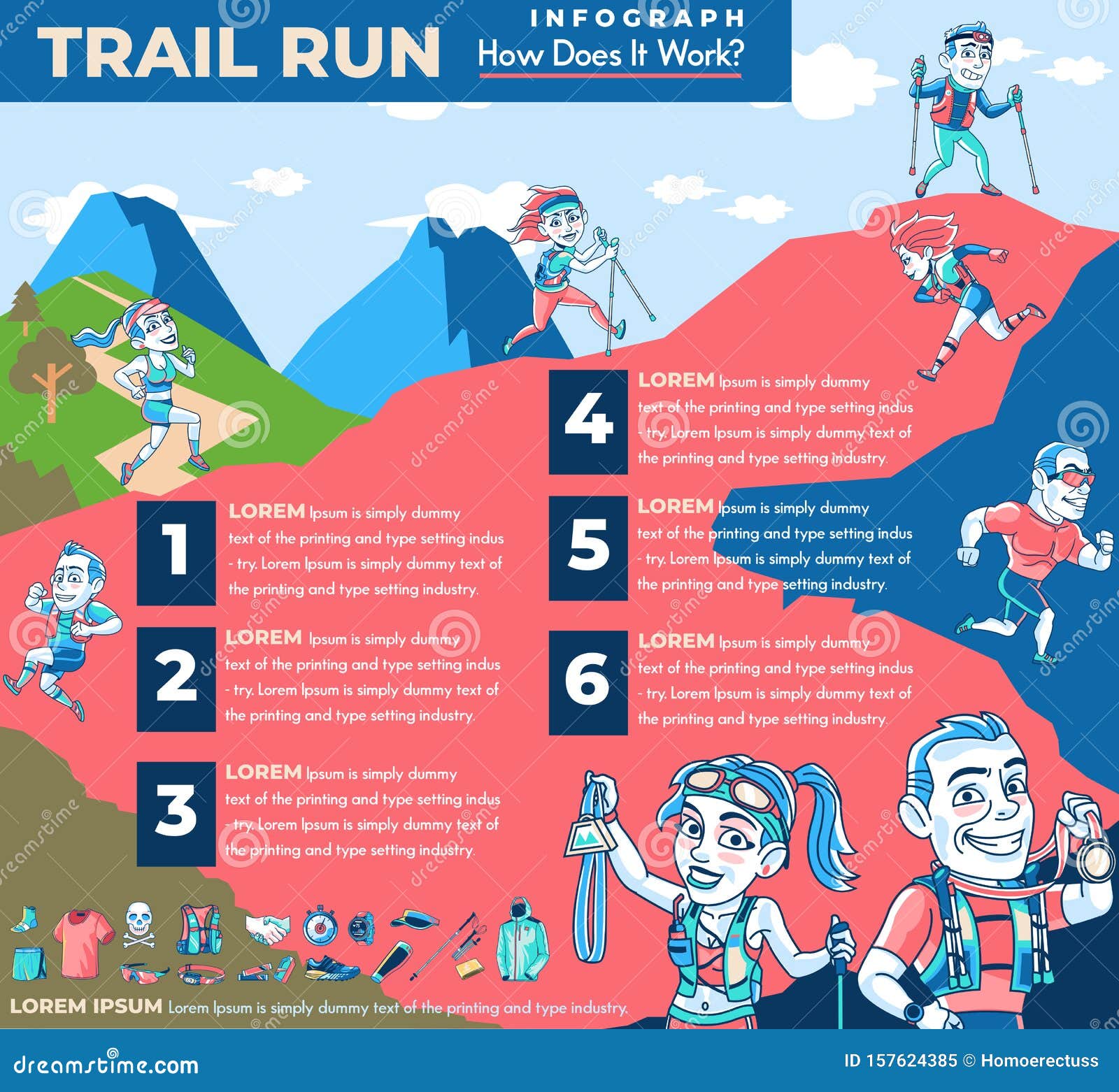 TRAIL RUN

INFOGRAPH
How Does It Work?

1
LOREM Ipsum is simply dummy text of the printing and type setting indus - try. Lorem Ipsum is simply dummy text of the printing and type setting industry.

2
LOREM Ipsum is simply dummy text of the printing and type setting indus - try. Lorem Ipsum is simply dummy text of the printing and type setting industry.

3
LOREM Ipsum is simply dummy text of the printing and type setting indus - try. Lorem Ipsum is simply dummy text of the printing and type setting industry.

4
LOREM Ipsum is simply dummy text of the printing and type setting indus - try. Lorem Ipsum is simply dummy text of the printing and type setting industry.

5
LOREM Ipsum is simply dummy text of the printing and type setting indus - try. Lorem Ipsum is simply dummy text of the printing and type setting industry.

6
LOREM Ipsum is simply dummy text of the printing and type setting indus - try. Lorem Ipsum is simply dummy text of the printing and type setting industry.

LOREM IPSUM Lorem Ipsum is simply dummy text of the printing and type industry.

dreamstime.com

ID 157624385 © Homoerectuss