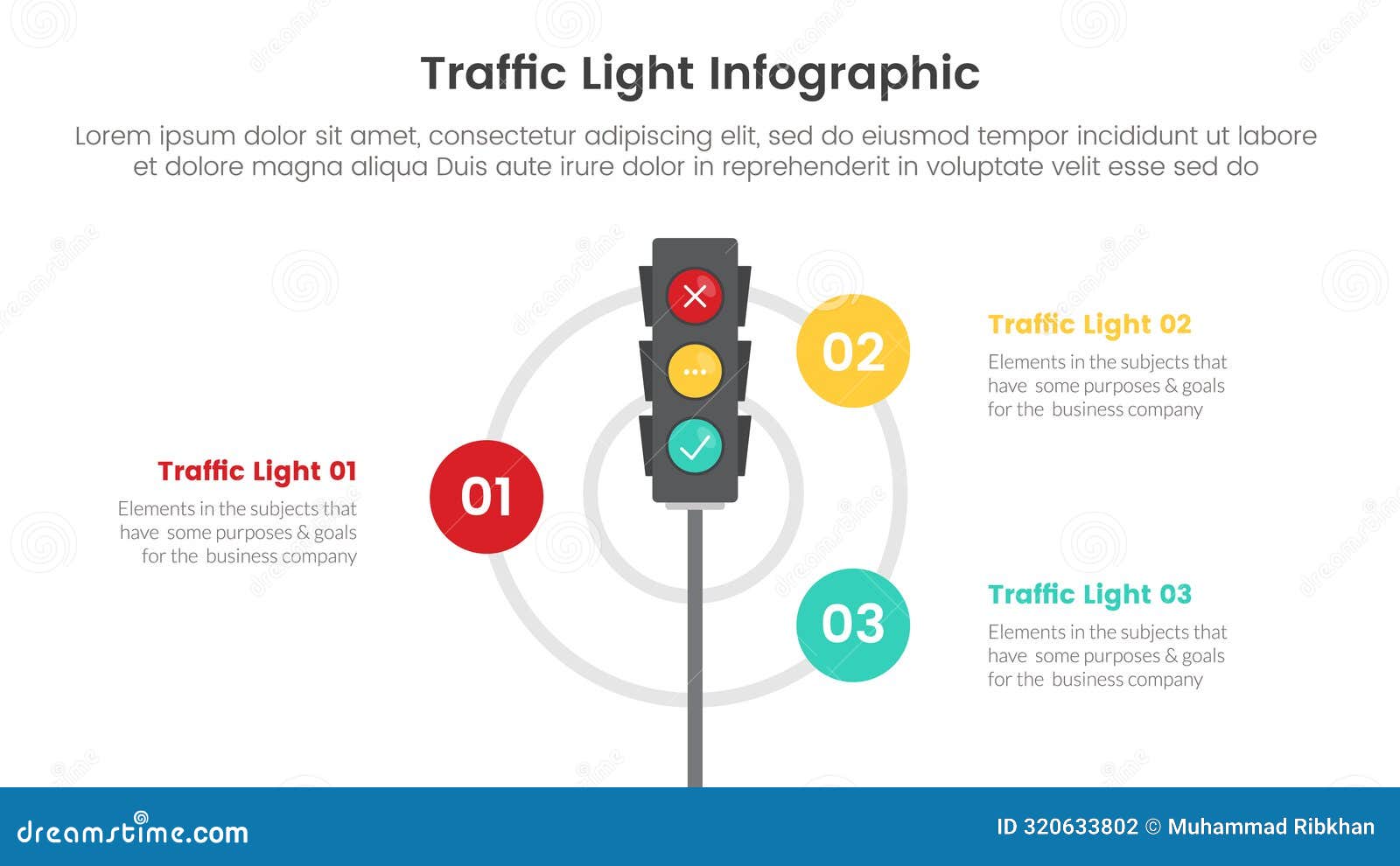 Traffic Light Infographic

Lorem ipsum dolor sit amet, consectetur adipiscing elit, sed do eiusmod tempor incididunt ut labore et dolore magna aliqua Duis aute irure dolor in reprehenderit in voluptate velit esse sed do

Traffic Light 01
Elements in the subjects that have some purposes & goals for the business company

01

02

Traffic Light 02
Elements in the subjects that have some purposes & goals for the business company

03

Traffic Light 03
Elements in the subjects that have some purposes & goals for the business company

dreamstime.com

ID 320633802 © Muhammad Ribkhan