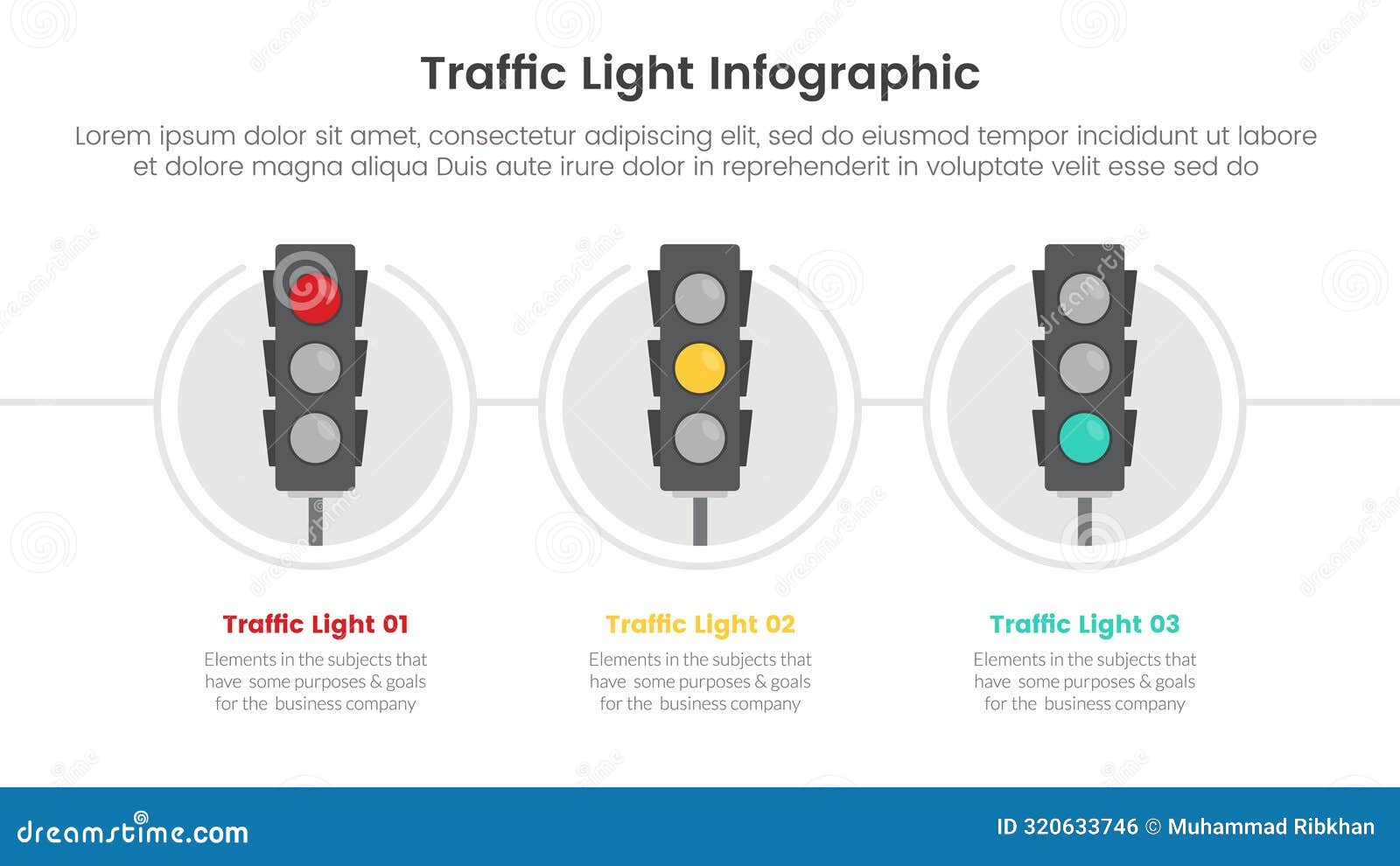 Traffic Light Infographic

Lorem ipsum dolor sit amet, consectetur adipiscing elit, sed do eiusmod tempor incididunt ut labore et dolore magna aliqua Duis aute irure dolor in reprehenderit in voluptate velit esse sed do

Traffic Light 01
Elements in the subjects that have some purposes & goals for the business company

Traffic Light 02
Elements in the subjects that have some purposes & goals for the business company

Traffic Light 03
Elements in the subjects that have some purposes & goals for the business company

dreamstime.com

ID 320633746 © Muhammad Ribkhan