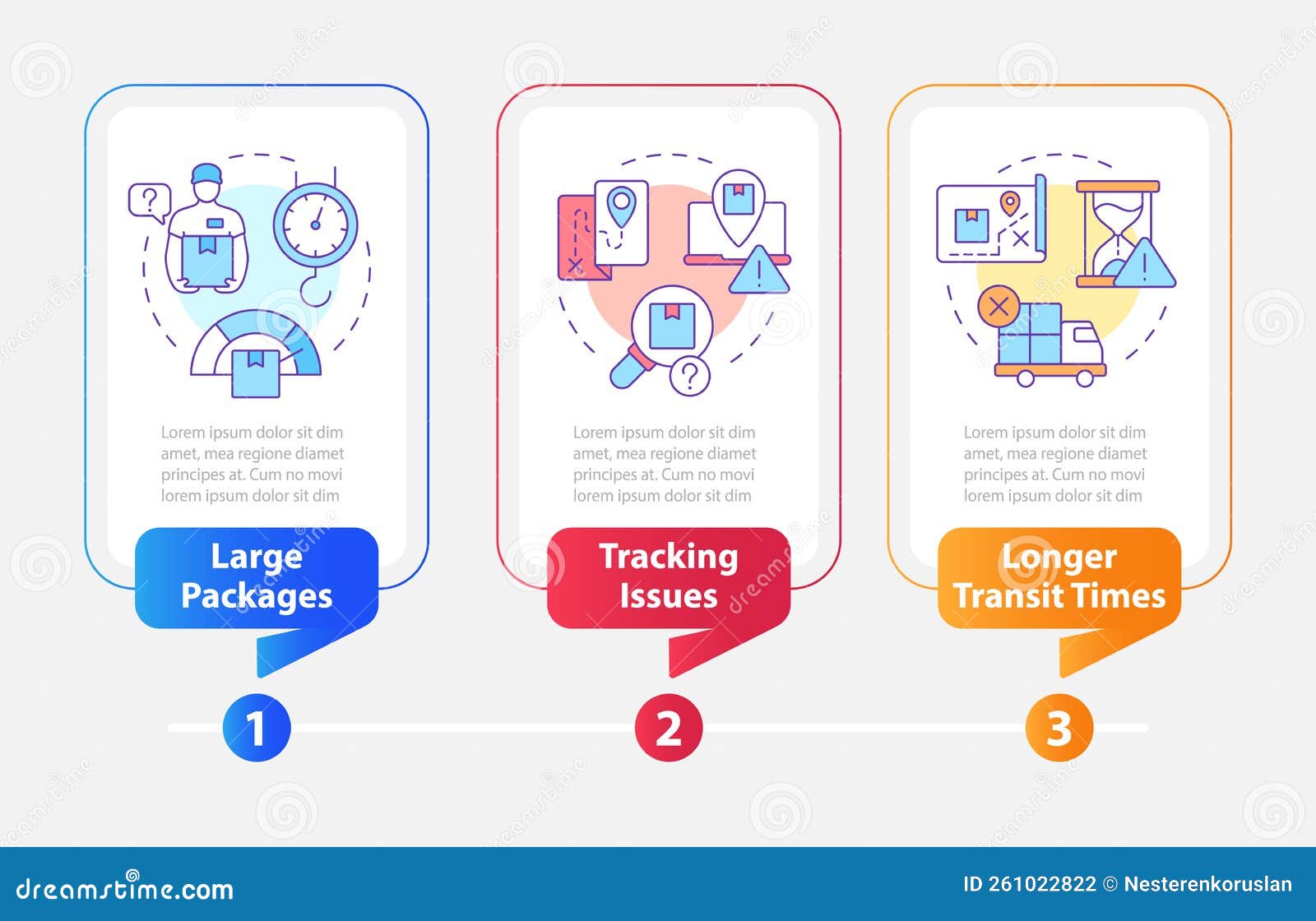 Lorem ipsum dolor sit dim amet, mea regione diamet principes at. Cum no movi lorem ipsum dolor sit dim

Large Packages

1

Lorem ipsum dolor sit dim amet, mea regione diamet principes at. Cum no movi lorem ipsum dolor sit dim

Tracking Issues

2

Lorem ipsum dolor sit dim amet, mea regione diamet principes at. Cum no movi lorem ipsum dolor sit dim

Longer Transit Times

3

dreamstime.com

ID 261022822 © Nesterenkoruslan