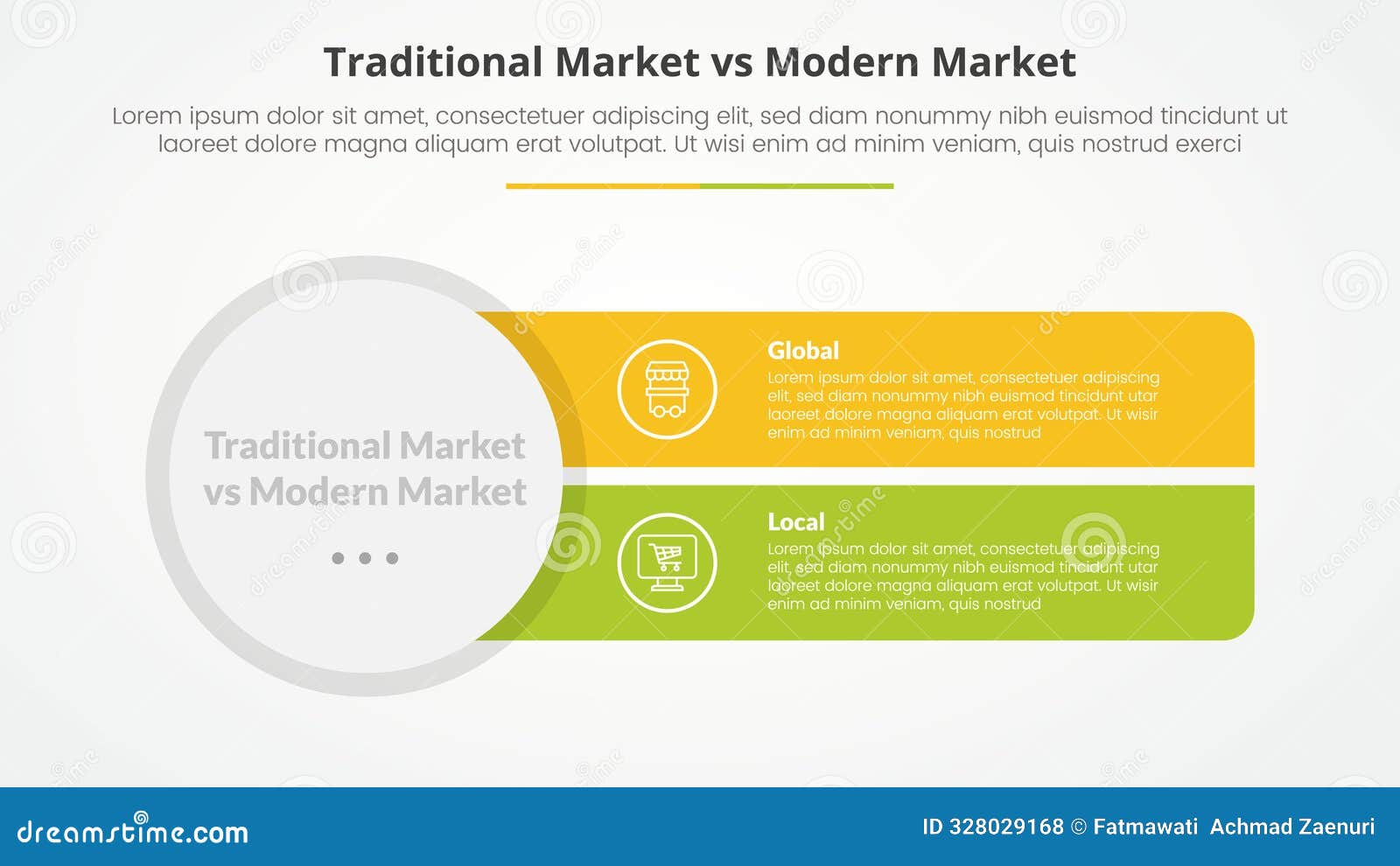 Traditional Market vs Modern Market

Lorem ipsum dolor sit amet, consectetuer adipiscing elit, sed diam nonummy nibh euismod tincidunt ut laoreet dolore magna aliquam erat volutpat. Ut wisi enim ad minim veniam, quis nostrud exerci

Traditional Market vs Modern Market

...

Global

Lorem ipsum dolor sit amet, consectetuer adipiscing elit, sed diam nonummy nibh euismod tincidunt utar laoreet dolore magna aliquam erat volutpat. Ut wisir enim ad minim veniam, quis nostrud

Local

Lorem ipsum dolor sit amet, consectetuer adipiscing elit, sed diam nonummy nibh euismod tincidunt utar laoreet dolore magna aliquam erat volutpat. Ut wisir enim ad minim veniam, quis nostrud

dreamstime.com

ID 328029168 © Fatmawati Achmad Zaenuri