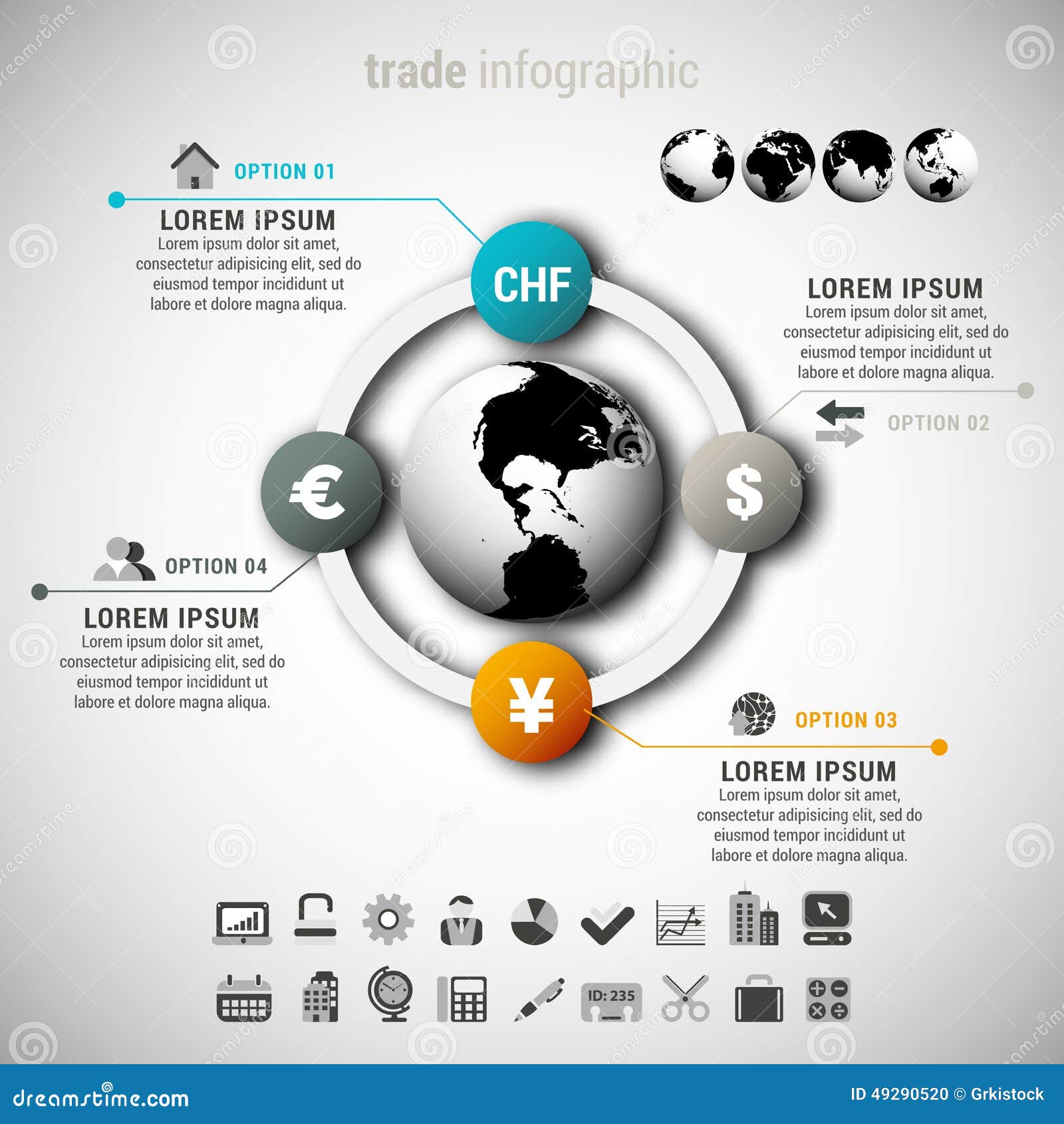 trade infographic

OPTION 01

LOREM IPSUM
Lorem ipsum dolor sit amet, consectetur adipisicing elit, sed do eiusmod tempor incididunt ut labore et dolore magna aliqua.

CHF

LOREM IPSUM
Lorem ipsum dolor sit amet, consectetur adipisicing elit, sed do eiusmod tempor incididunt ut labore et dolore magna aliqua.

OPTION 02

€

$

OPTION 04

LOREM IPSUM
Lorem ipsum dolor sit amet, consectetur adipisicing elit, sed do eiusmod tempor incididunt ut labore et dolore magna aliqua.

¥

OPTION 03

LOREM IPSUM
Lorem ipsum dolor sit amet, consectetur adipisicing elit, sed do eiusmod tempor incididunt ut labore et dolore magna aliqua.

ID: 235

dreamstime.com

ID 49290520 © Grkistock