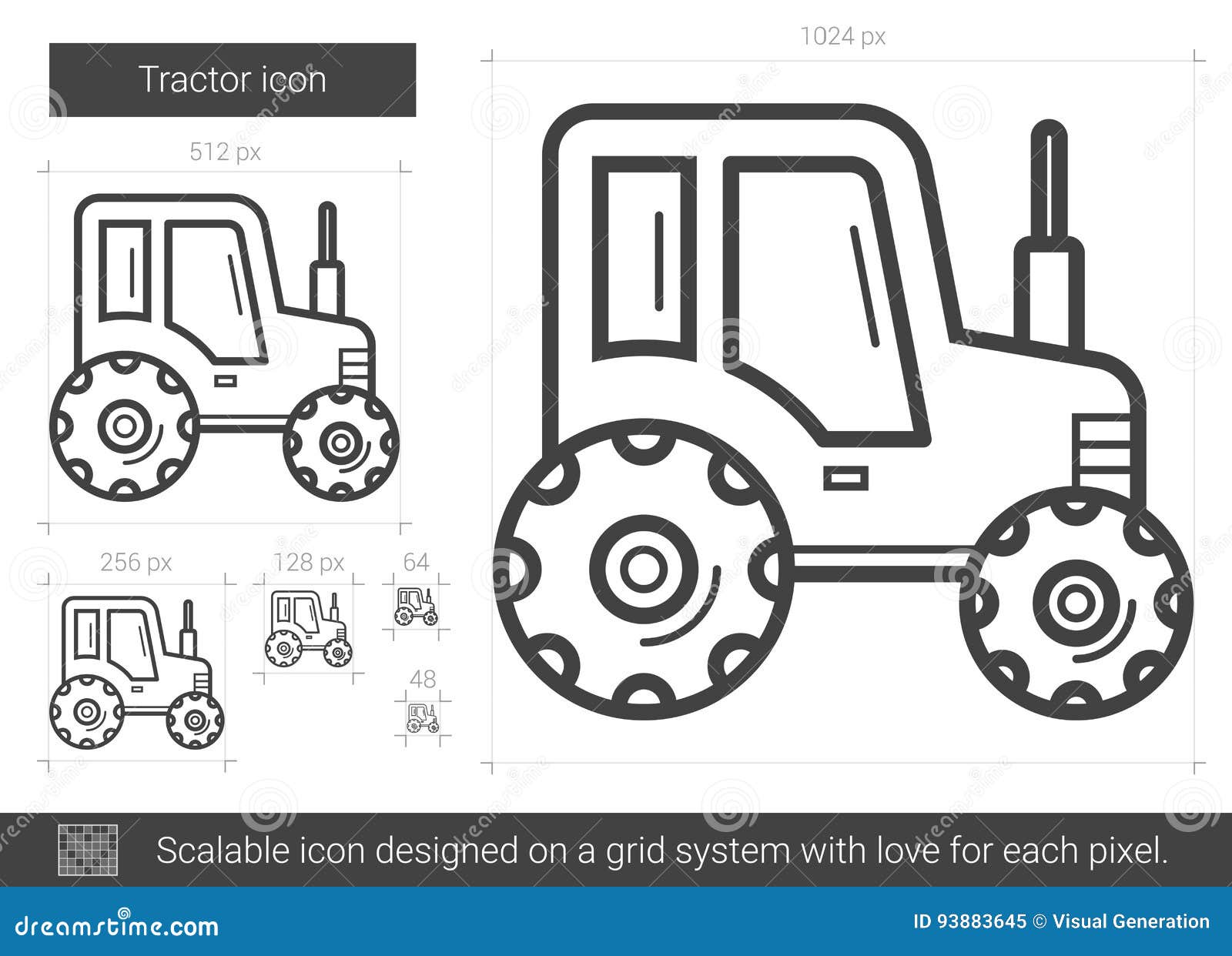 Tractor icon

512 px

256 px

128 px

64

48

1024 px

Scalable icon designed on a grid system with love for each pixel.

dreamstime.com

ID 93883645 © Visual Generation