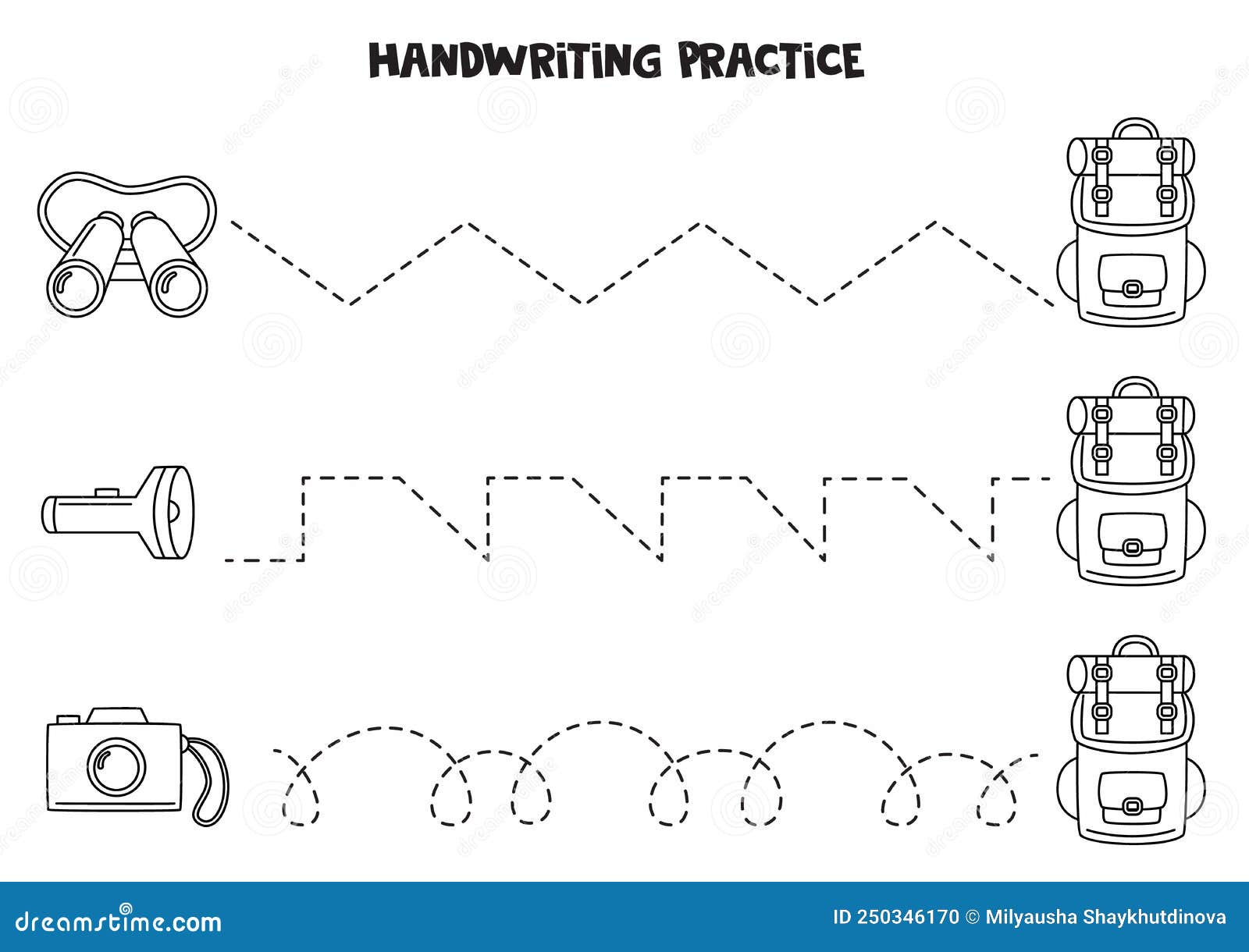 HANDWRITING PRACTICE

dreamstime.com

ID 250346170 © Milyausha Shaykhutdinova