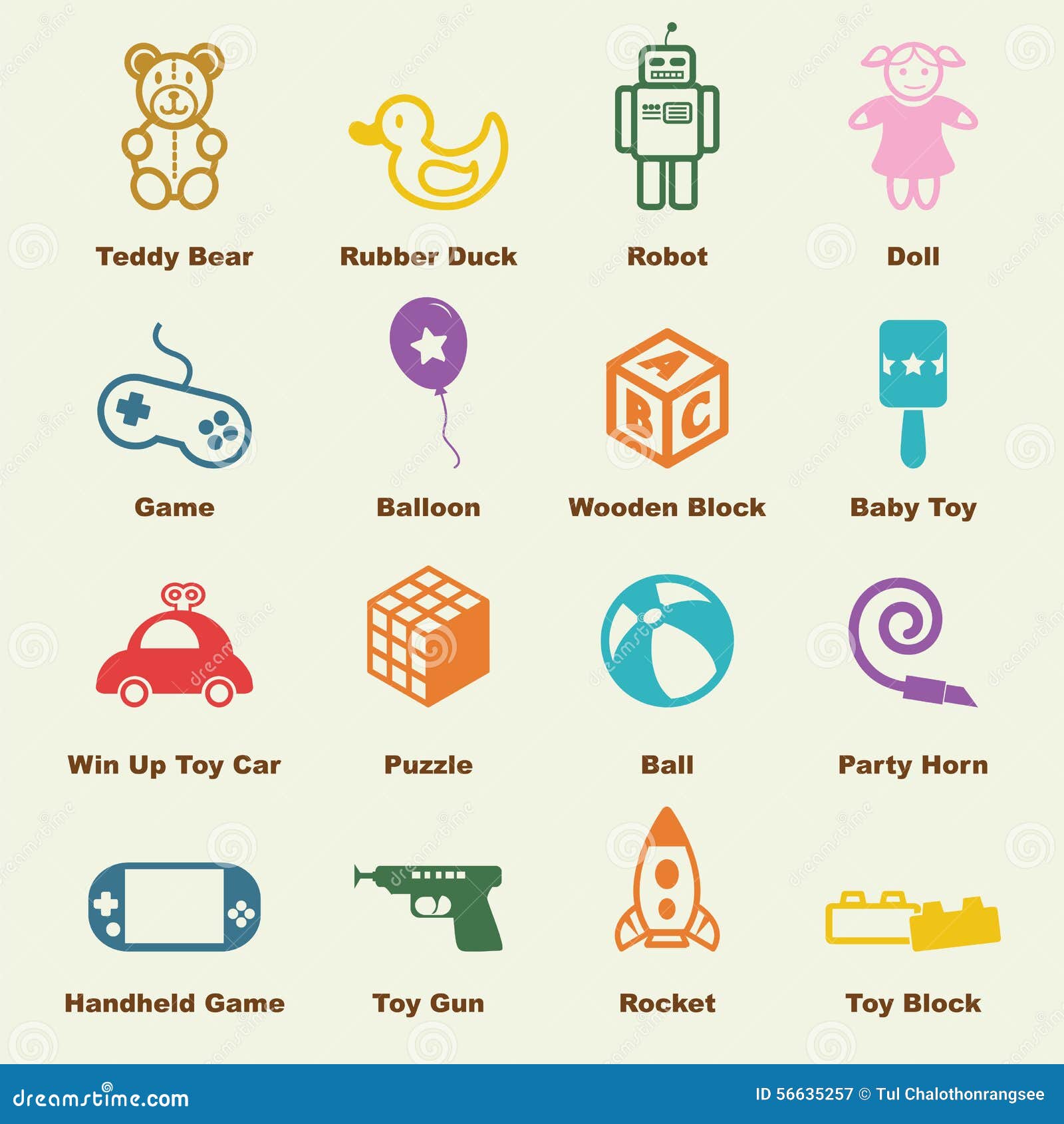 Teddy Bear
Rubber Duck
Robot
Doll

Game
Balloon
A
B
C
Wooden Block
Baby Toy

Win Up Toy Car
Puzzle
Ball
Party Horn

Handheld Game
Toy Gun
Rocket
Toy Block

dreamstime.com
ID 56635257 © Tul Chalothonrangsee