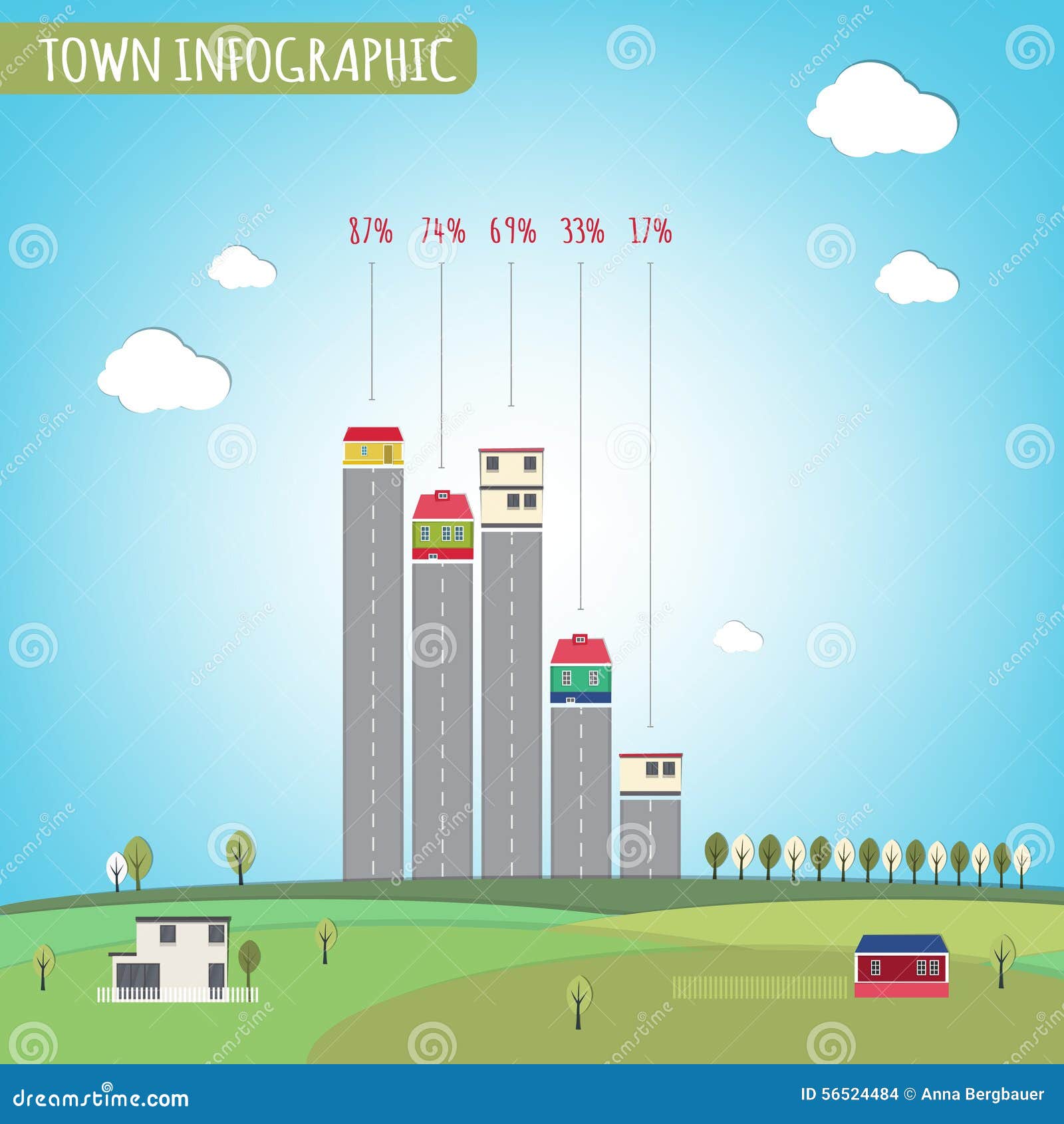 TOWN INFOGRAPHIC

87% 74% 69% 33% 17%

dreamstime.com

ID 56524484 © Anna Bergbauer