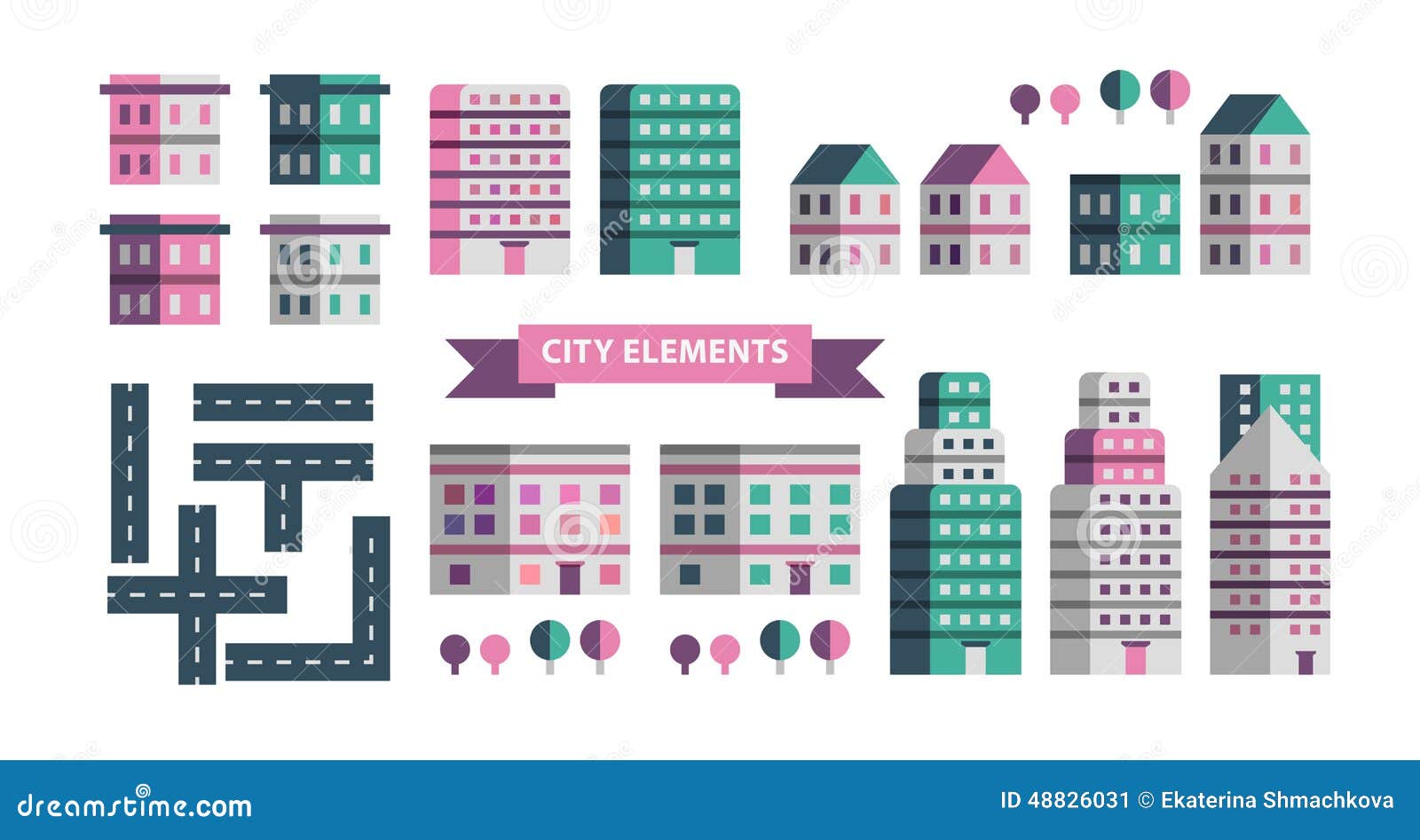 CITY ELEMENTS

dreamstime.com

ID 48826031 © Ekaterina Shmachkova