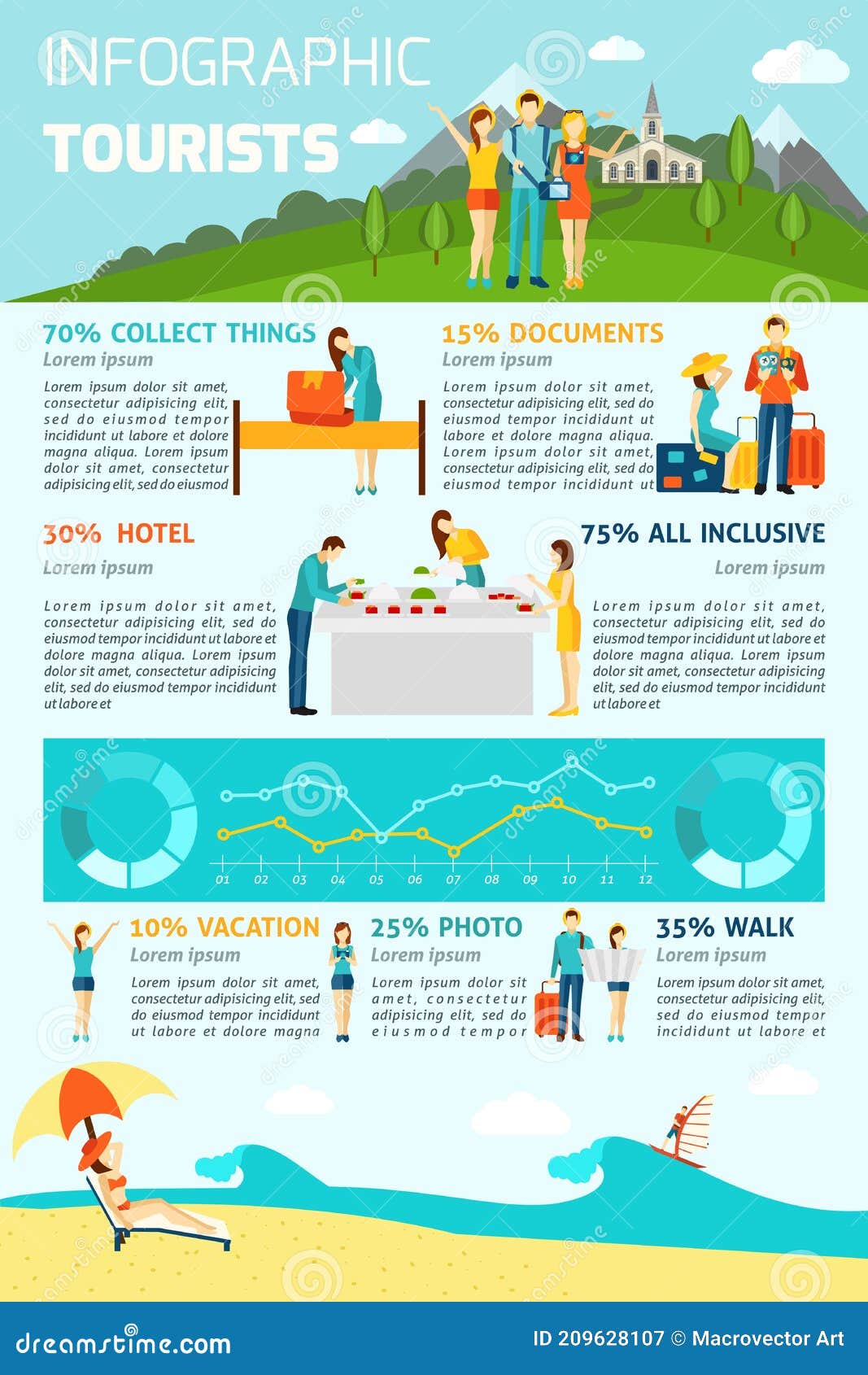 INFOGRAPHIC
TOURISTS

70% COLLECT THINGS
Lorem ipsum
Lorem ipsum dolor sit amet, consectetur adipisicing elit, sed do eiusmod tempor incididunt ut labore et dolore magna aliqua. Lorem ipsum dolor sit amet, consectetur adipisicing elit, sed do eiusmod

15% DOCUMENTS
Lorem ipsum
Lorem ipsum dolor sit amet, consectetur adipisicing elit, sed do eiusmod tempor incididunt ut labore et dolore magna aliqua. Lorem ipsum dolor sit amet, consectetur adipisicing elit, sed do eiusmod tempor incididunt ut

30% HOTEL
Lorem ipsum
Lorem ipsum dolor sit amet, consectetur adipisicing elit, sed do eiusmod tempor incididunt ut labore et dolore magna aliqua. Lorem ipsum dolor sit amet, consectetur adipisicing elit, sed do eiusmod tempor incididunt ut labore et

75% ALL INCLUSIVE
Lorem ipsum
Lorem ipsum dolor sit amet, consectetur adipisicing elit, sed do eiusmod tempor incididunt ut labore et dolore magna aliqua. Lorem ipsum dolor sit amet, consectetur adipisicing elit, sed do eiusmod tempor incididunt ut labore et

01 02 03 04 05 06 07 08 09 10 11 12

10% VACATION
Lorem ipsum
Lorem ipsum dolor sit amet, consectetur adipisicing elit, sed do eiusmod tempor incididunt ut labore et dolore magna

25% PHOTO
Lorem ipsum
Lorem ipsum dolor sit amet, consectetur adipisicing elit, sed do eiusmod tempor

35% WALK
Lorem ipsum
Lorem ipsum dolor sit amet, consectetur adipisicing elit, sed do eiusmod tempor incididunt ut labore et

dreamstime.com
ID 209628107 © Macrovector Art