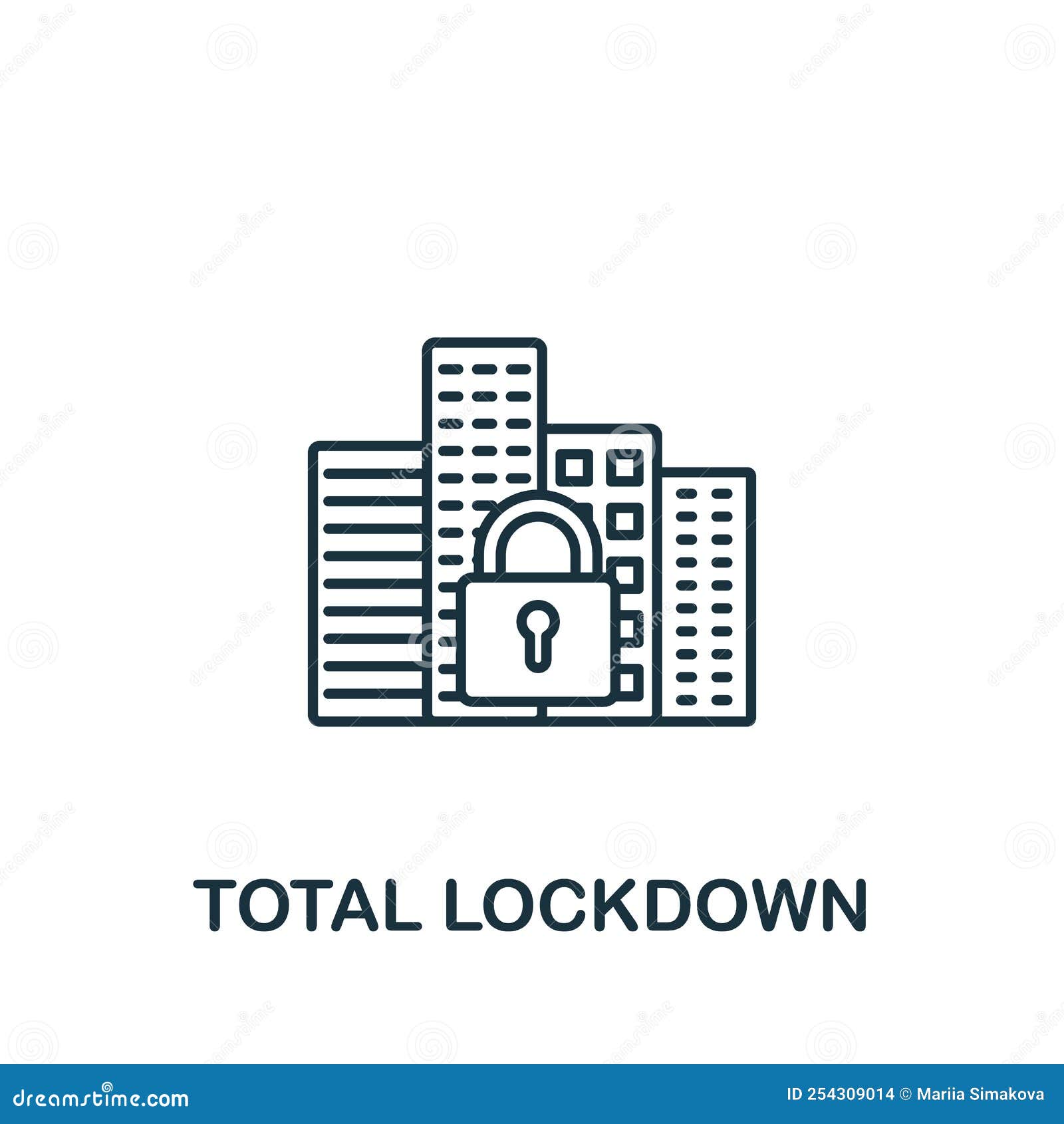 TOTAL LOCKDOWN

dreamstime.com

ID 254309014 © Mariia Simakova