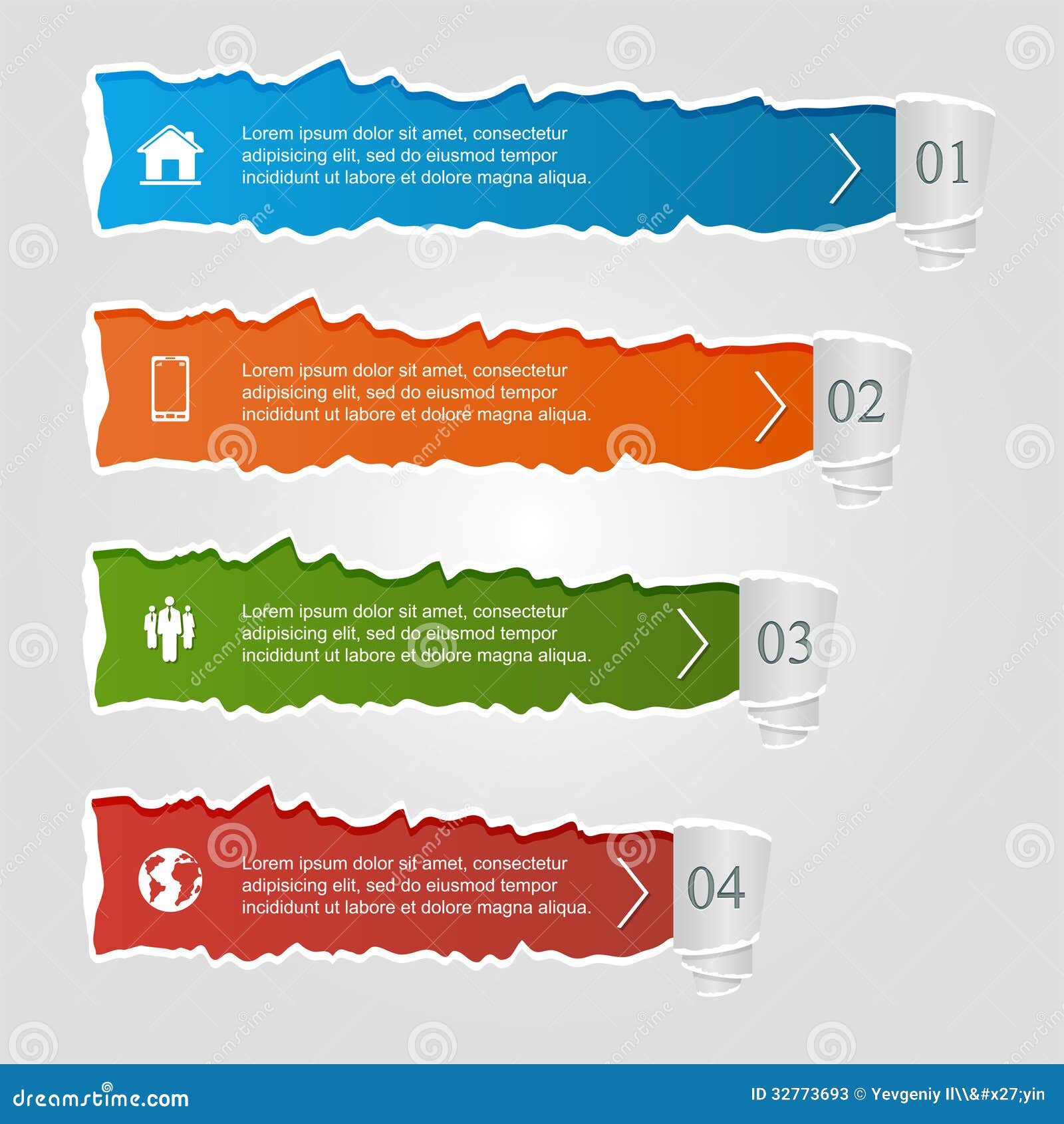 Lorem ipsum dolor sit amet, consectetur adipisicing elit, sed do eiusmod tempor incididunt ut labore et dolore magna aliqua.

01

Lorem ipsum dolor sit amet, consectetur adipisicing elit, sed do eiusmod tempor incididunt ut labore et dolore magna aliqua.

02

Lorem ipsum dolor sit amet, consectetur adipisicing elit, sed do eiusmod tempor incididunt ut labore et dolore magna aliqua.

03

Lorem ipsum dolor sit amet, consectetur adipisicing elit, sed do eiusmod tempor incididunt ut labore et dolore magna aliqua.

04

dreamstime.com

ID 32773693 © Yevgeniy Il\\&#x27;yin