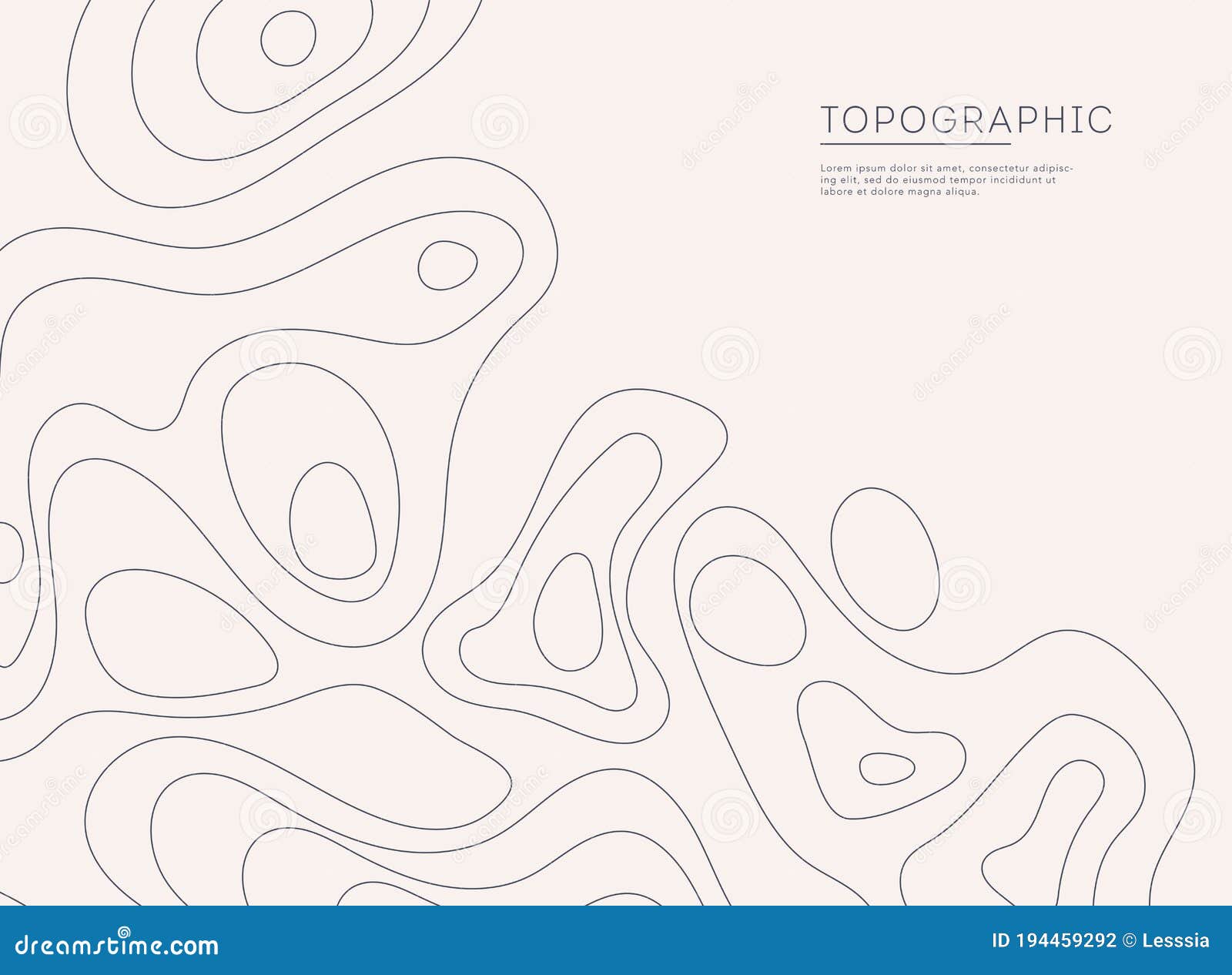 TOPOGRAPHIC

Lorem ipsum dolor sit amet, consectetur adipiscing elit, sed do eiusmod tempor incididunt ut labore et dolore magna aliqua.

dreamstime.com

ID 194459292 © Lesssia