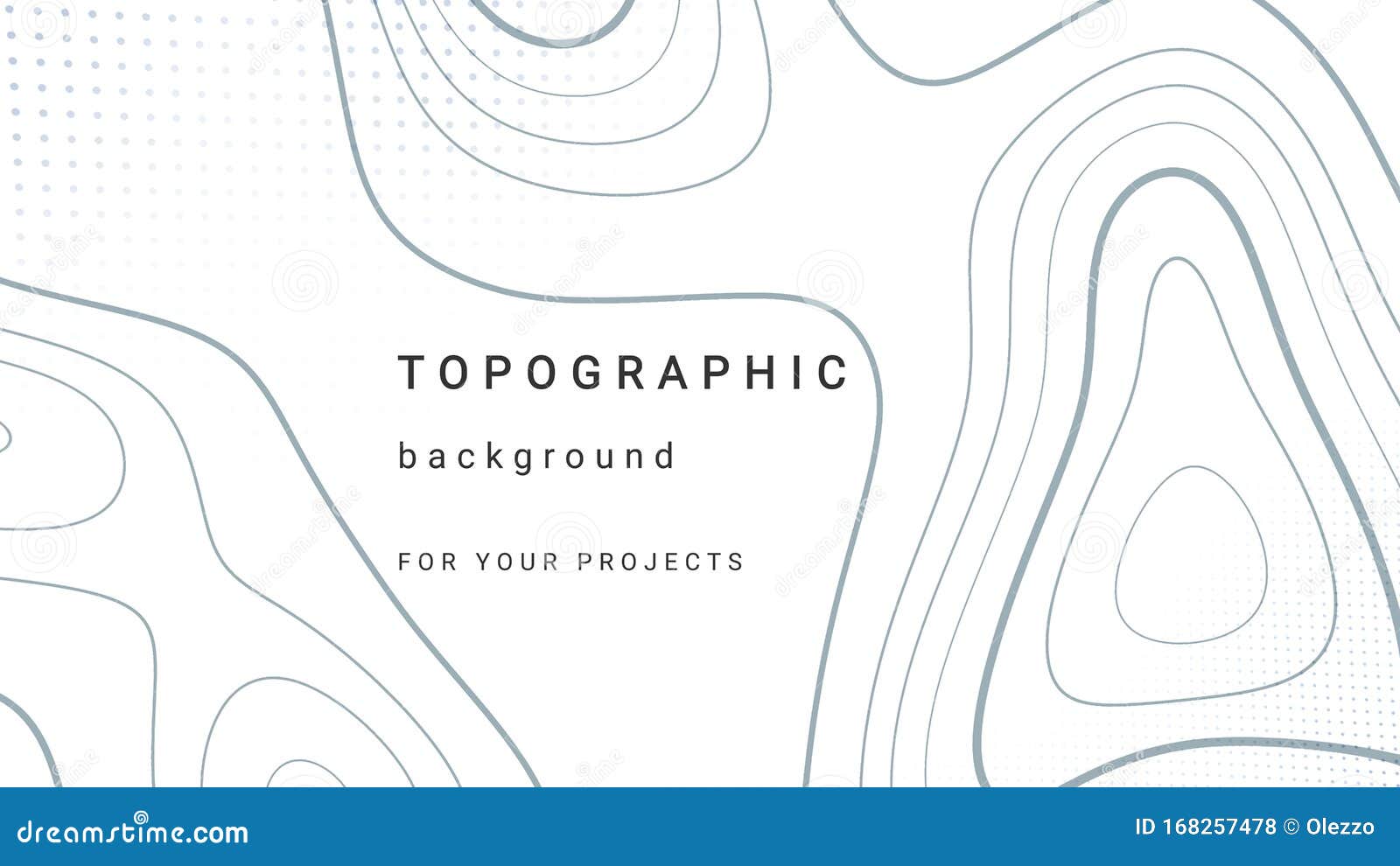 TOPOGRAPHIC

background

FOR YOUR PROJECTS

dreamstime.com

ID 168257478 © Olezzo