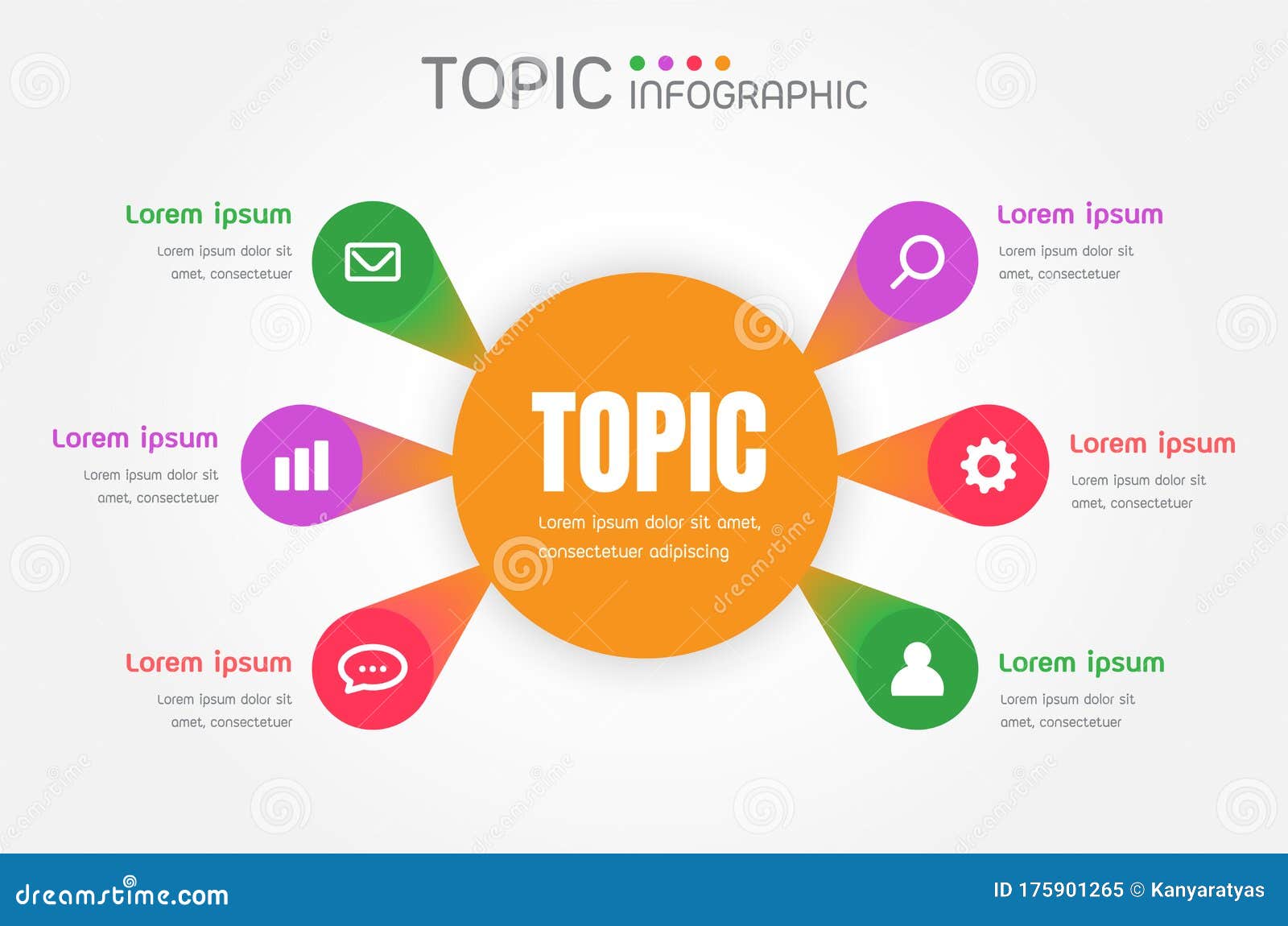 TOPIC INFOGRAPHIC

Lorem ipsum
Lorem ipsum dolor sit amet, consectetuer

Lorem ipsum
Lorem ipsum dolor sit amet, consectetuer

Lorem ipsum
Lorem ipsum dolor sit amet, consectetuer

TOPIC
Lorem ipsum dolor sit amet, consectetuer adipiscing

Lorem ipsum
Lorem ipsum dolor sit amet, consectetuer

Lorem ipsum
Lorem ipsum dolor sit amet, consectetuer

Lorem ipsum
Lorem ipsum dolor sit amet, consectetuer

dreamstime.com
ID 175901265 © Kanyaratyas