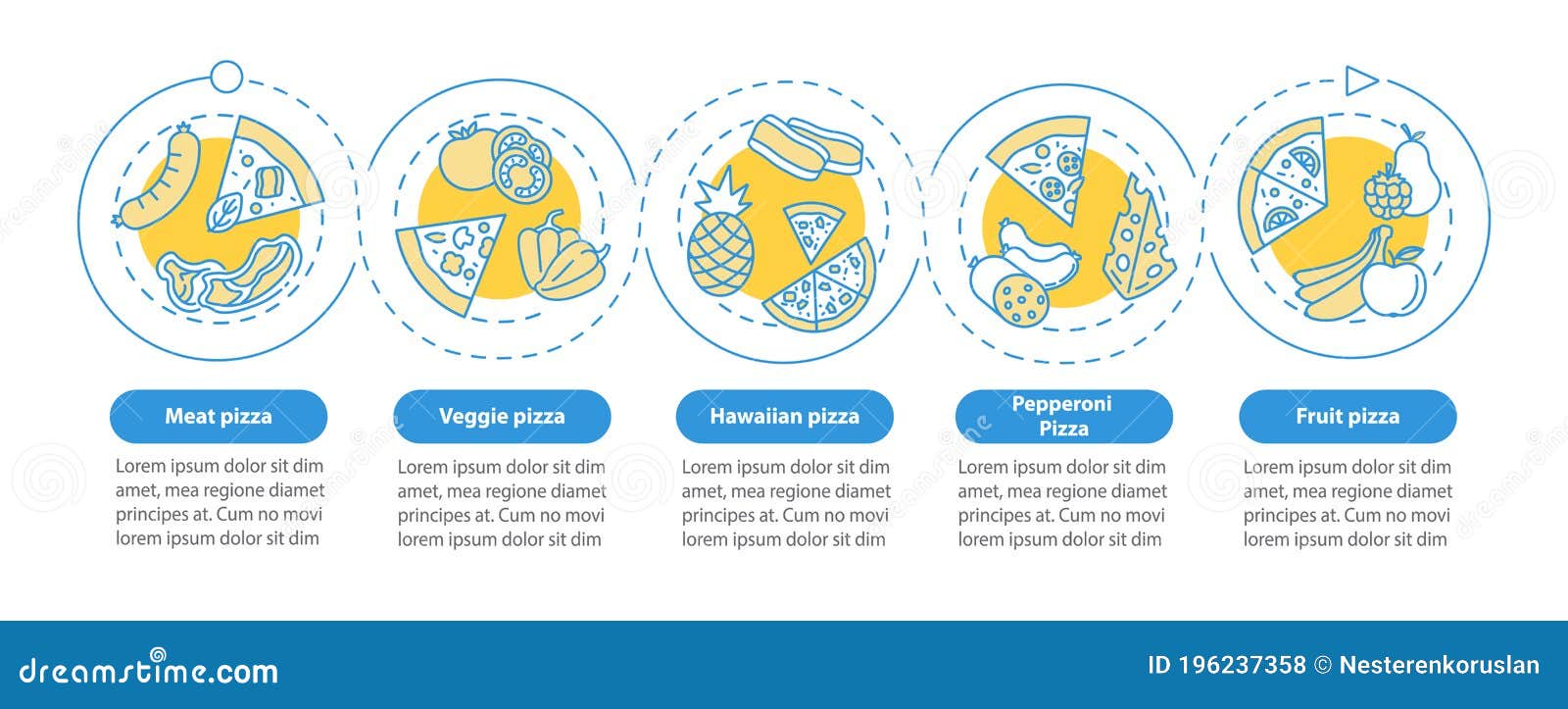 Meat pizza

Lorem ipsum dolor sit dim amet, mea regione diamet principes at. Cum no movi lorem ipsum dolor sit dim

Veggie pizza

Lorem ipsum dolor sit dim amet, mea regione diamet principes at. Cum no movi lorem ipsum dolor sit dim

Hawaiian pizza

Lorem ipsum dolor sit dim amet, mea regione diamet principes at. Cum no movi lorem ipsum dolor sit dim

Pepperoni Pizza

Lorem ipsum dolor sit dim amet, mea regione diamet principes at. Cum no movi lorem ipsum dolor sit dim

Fruit pizza

Lorem ipsum dolor sit dim amet, mea regione diamet principes at. Cum no movi lorem ipsum dolor sit dim

dreamstime.com

ID 196237358 © Nesterenkoruslan