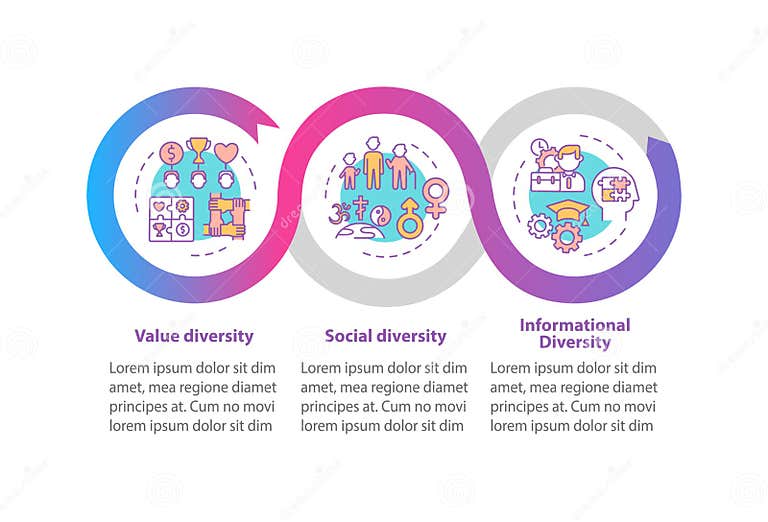 Value diversity

Lorem ipsum dolor sit dim amet, mea regione diamet principes at. Cum no movi lorem ipsum dolor sit dim

Social diversity

Lorem ipsum dolor sit dim amet, mea regione diamet principes at. Cum no movi lorem ipsum dolor sit dim

Informational Diversity

Lorem ipsum dolor sit dim amet, mea regione diamet principes at. Cum no movi lorem ipsum dolor sit dim