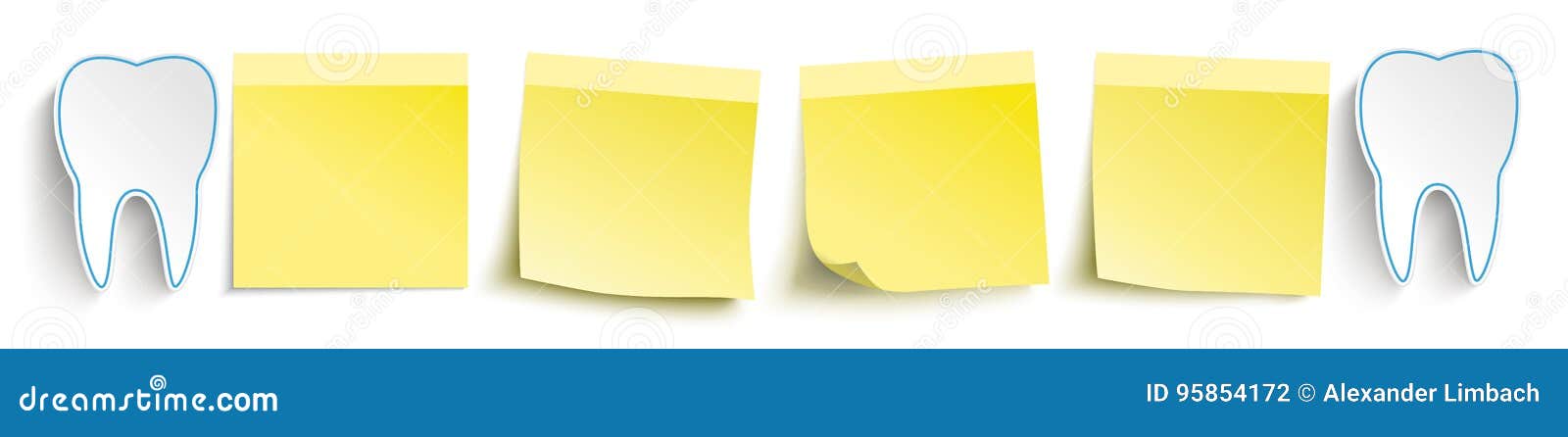 dreamstime.com

ID 95854172 © Alexander Limbach