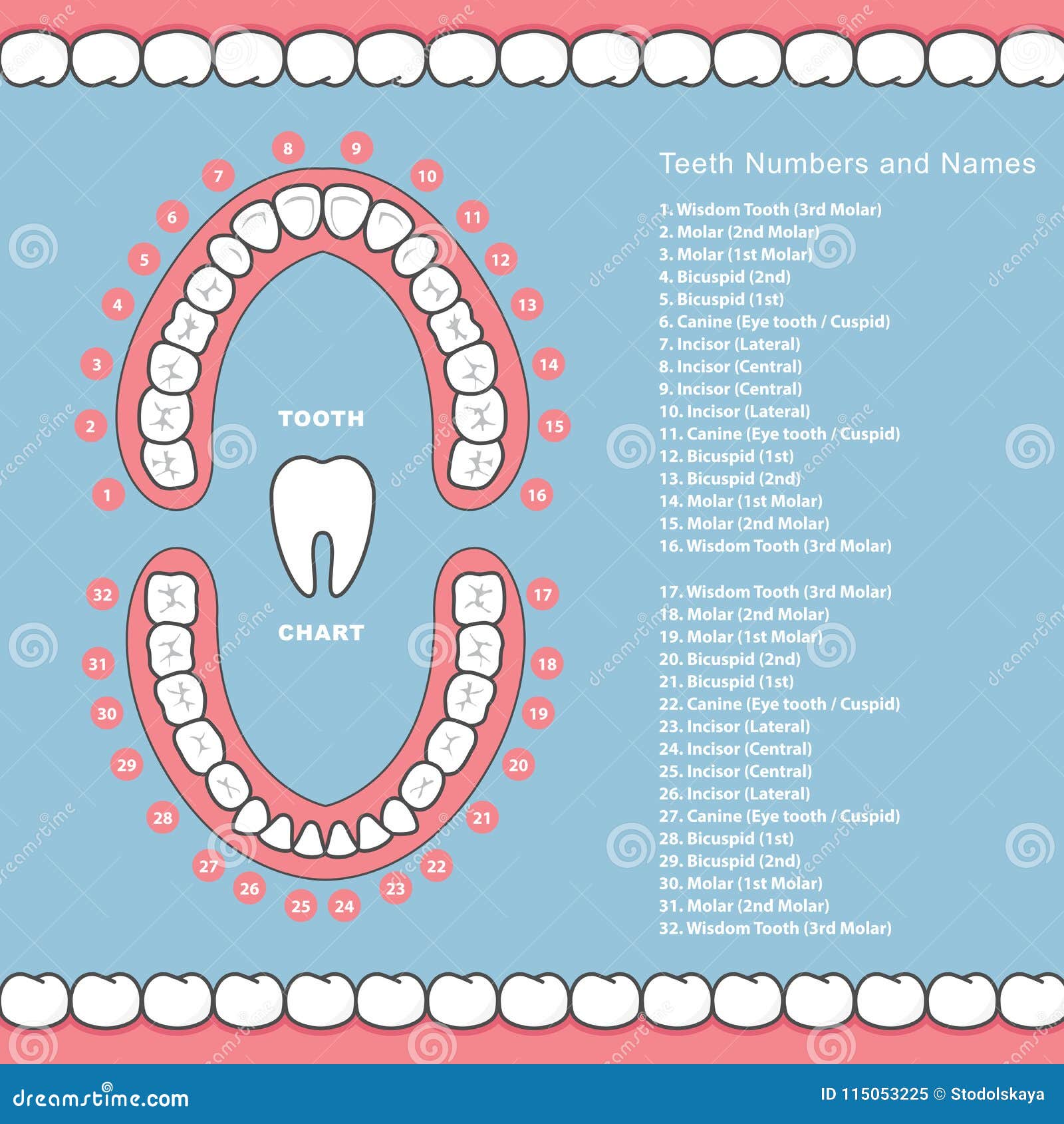 8 9
7 10
6 11
5 12
4 13
3 14
2 15
1 16

TOOTH

CHART

32 17
31 18
30 19
29 20
28 21
27 22
26 23
25 24

Teeth Numbers and Names

1. Wisdom Tooth (3rd Molar)
2. Molar (2nd Molar)
3. Molar (1st Molar)
4. Bicuspid (2nd)
5. Bicuspid (1st)
6. Canine (Eye tooth / Cuspid)
7. Incisor (Lateral)
8. Incisor (Central)
9. Incisor (Central)
10. Incisor (Lateral)
11. Canine (Eye tooth / Cuspid)
12. Bicuspid (1st)
13. Bicuspid (2nd)
14. Molar (1st Molar)
15. Molar (2nd Molar)
16. Wisdom Tooth (3rd Molar)

17. Wisdom Tooth (3rd Molar)
18. Molar (2nd Molar)
19. Molar (1st Molar)
20. Bicuspid (2nd)
21. Bicuspid (1st)
22. Canine (Eye tooth / Cuspid)
23. Incisor (Lateral)
24. Incisor (Central)
25. Incisor (Central)
26. Incisor (Lateral)
27. Canine (Eye tooth / Cuspid)
28. Bicuspid (1st)
29. Bicuspid (2nd)
30. Molar (1st Molar)
31. Molar (2nd Molar)
32. Wisdom Tooth (3rd Molar)

dreamstime.com

ID 115053225 © Stodolskaya