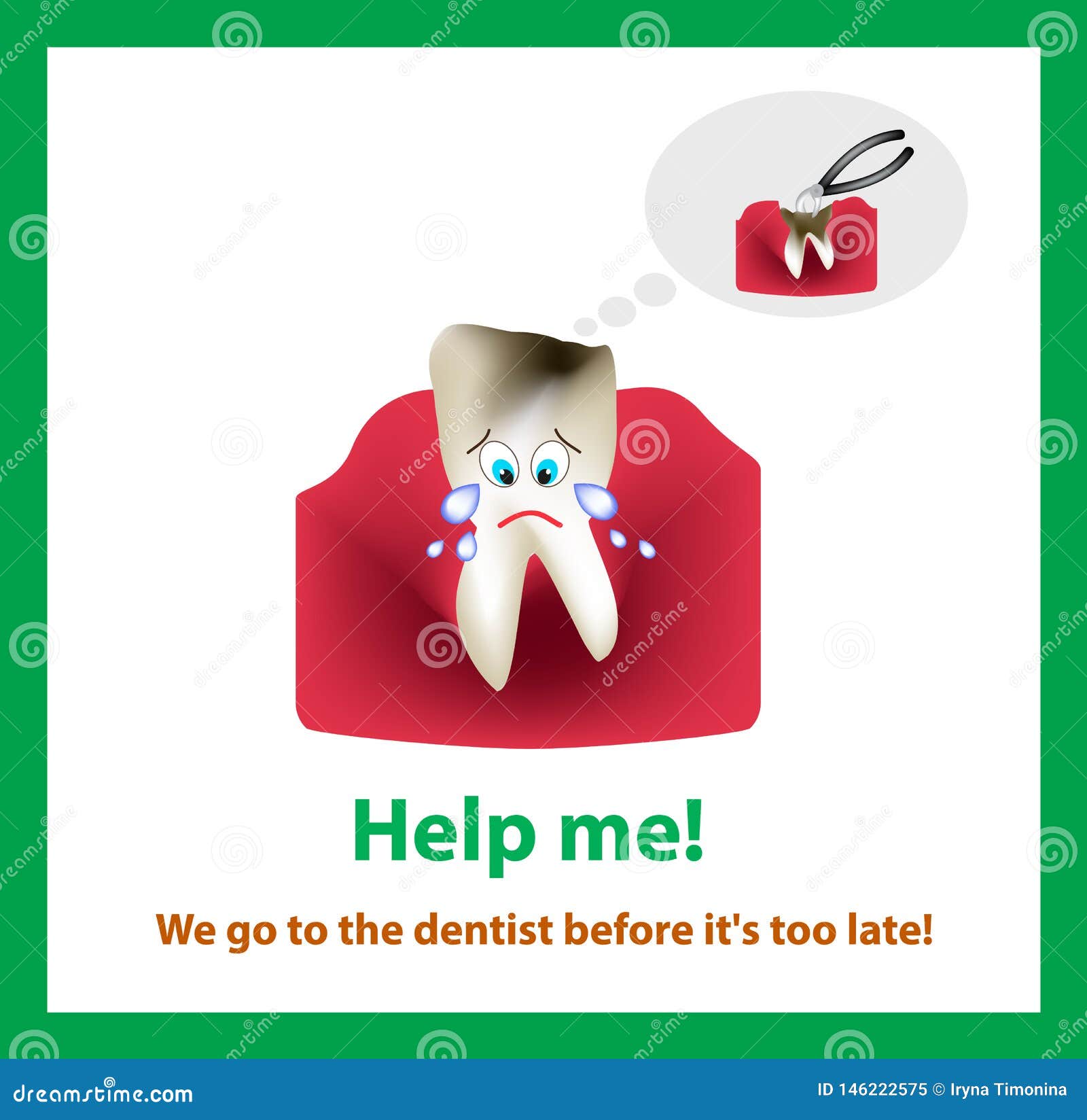 Help me!

We go to the dentist before it's too late!

dreamstime.com

ID 146222575 © Iryna Timonina