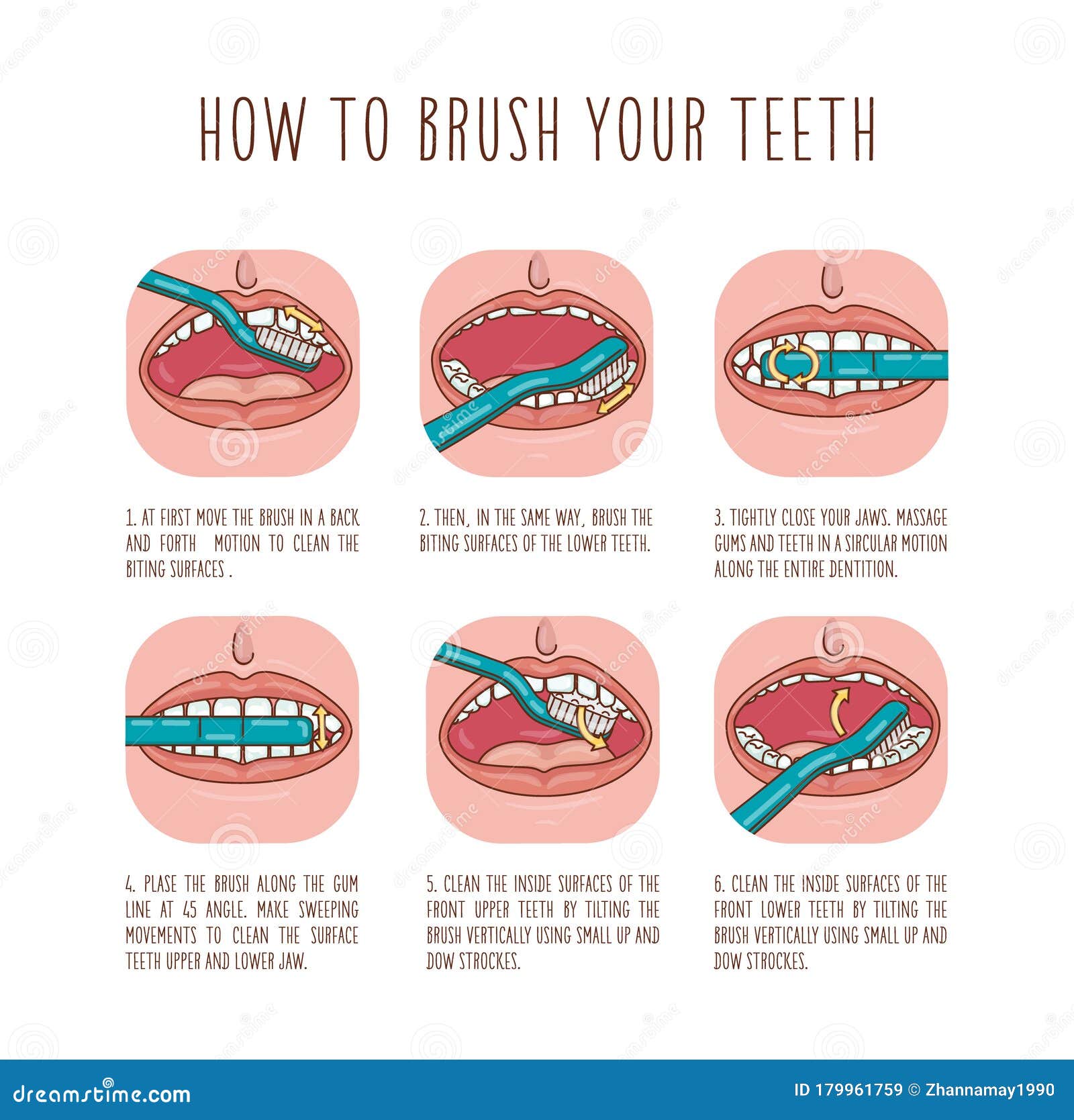 HOW TO BRUSH YOUR TEETH

1. AT FIRST MOVE THE BRUSH IN A BACK AND FORTH MOTION TO CLEAN THE BITING SURFACES .

2. THEN, IN THE SAME WAY, BRUSH THE BITING SURFACES OF THE LOWER TEETH.

3. TIGHTLY CLOSE YOUR JAWS. MASSAGE GUMS AND TEETH IN A SIRCULAR MOTION ALONG THE ENTIRE DENTITION.

4. PLASE THE BRUSH ALONG THE GUM LINE AT 45 ANGLE. MAKE SWEEPING MOVEMENTS TO CLEAN THE SURFACE TEETH UPPER AND LOWER JAW.

5. CLEAN THE INSIDE SURFACES OF THE FRONT UPPER TEETH BY TILTING THE BRUSH VERTICALLY USING SMALL UP AND DOW STROCKES.

6. CLEAN THE INSIDE SURFACES OF THE FRONT LOWER TEETH BY TILTING THE BRUSH VERTICALLY USING SMALL UP AND DOW STROCKES.

dreamstime.com

ID 179961759 © Zhannamay1990