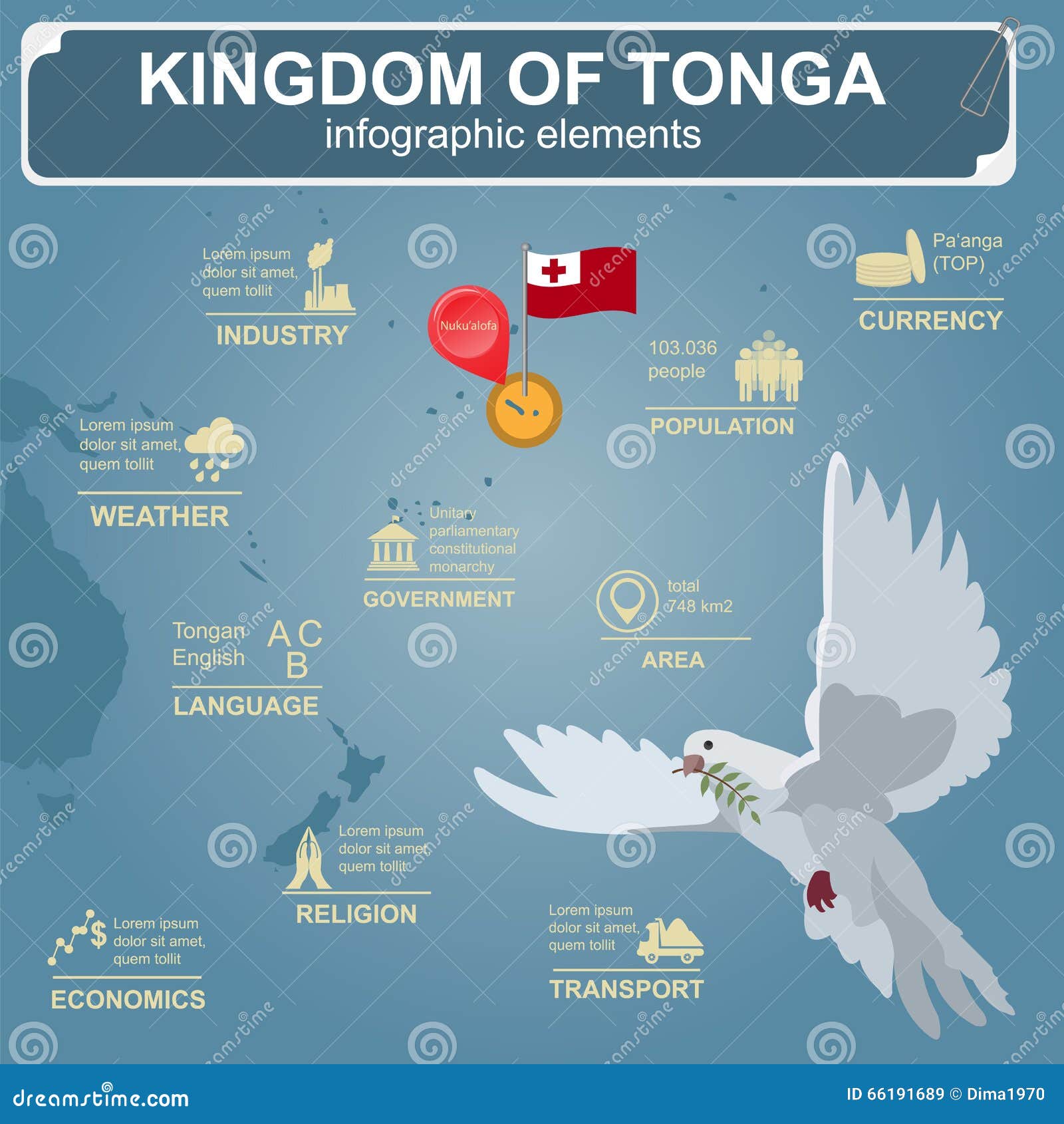 KINGDOM OF TONGA
infographic elements

Lorem ipsum dolor sit amet, quem tollit
INDUSTRY

Nuku'alofa

Pa'anga (TOP)
CURRENCY

103.036 people
POPULATION

Lorem ipsum dolor sit amet, quem tollit
WEATHER

Unitary parliamentary constitutional monarchy
GOVERNMENT

total 748 km2
AREA

Tongan English
A C B
LANGUAGE

Lorem ipsum dolor sit amet, quem tollit
RELIGION

Lorem ipsum dolor sit amet, quem tollit
ECONOMICS

Lorem ipsum dolor sit amet, quem tollit
TRANSPORT

dreamstime.com
ID 66191689 © Dima1970