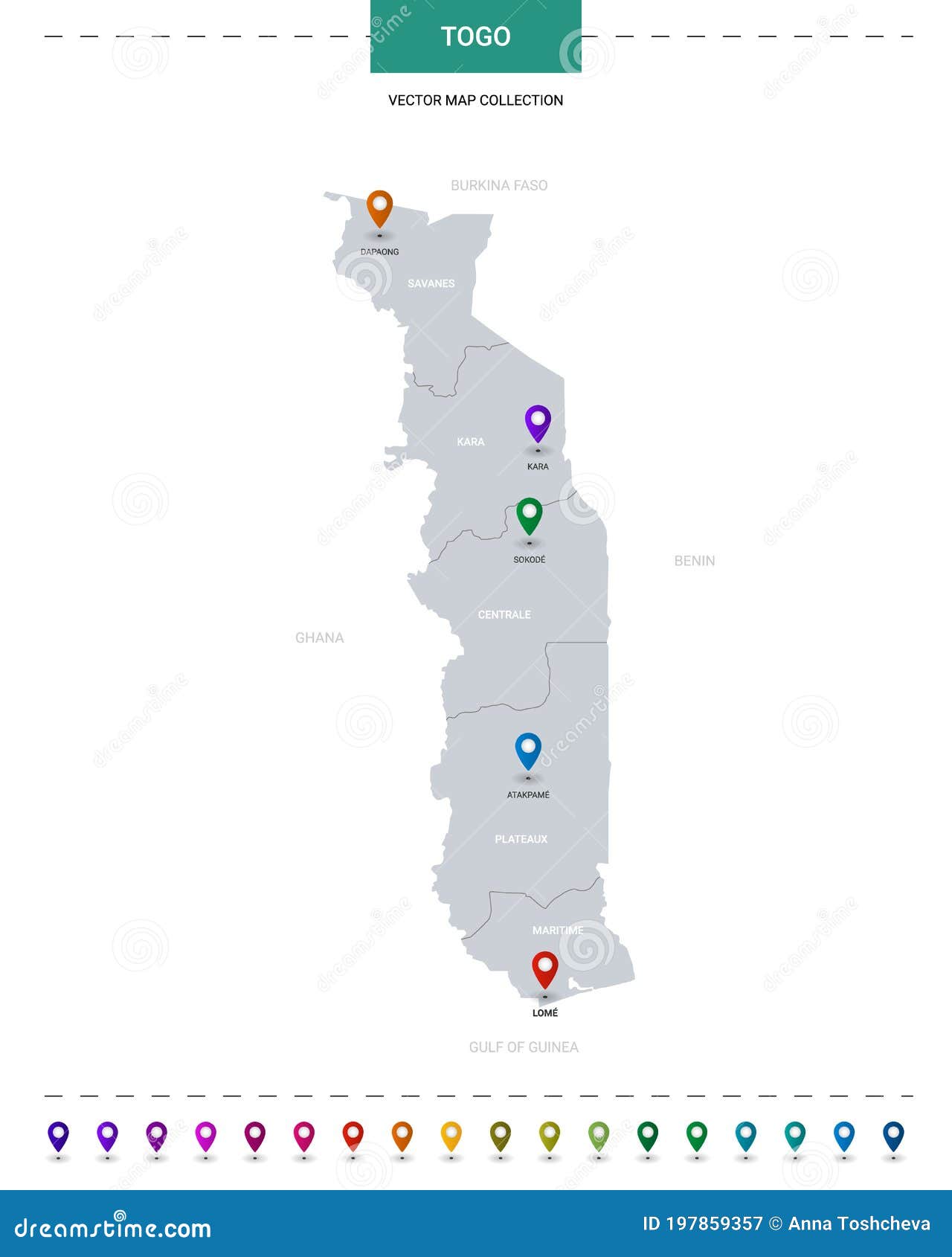 TOGO

VECTOR MAP COLLECTION

BURKINA FASO

DAPAONG

SAVANES

KARA

KARA

SOKODÉ

BENIN

CENTRALE

GHANA

ATAKPAMÉ

PLATEAUX

MARITIME

LOMÉ

GULF OF GUINEA

dreamstime.com

ID 197859357 © Anna Toshcheva