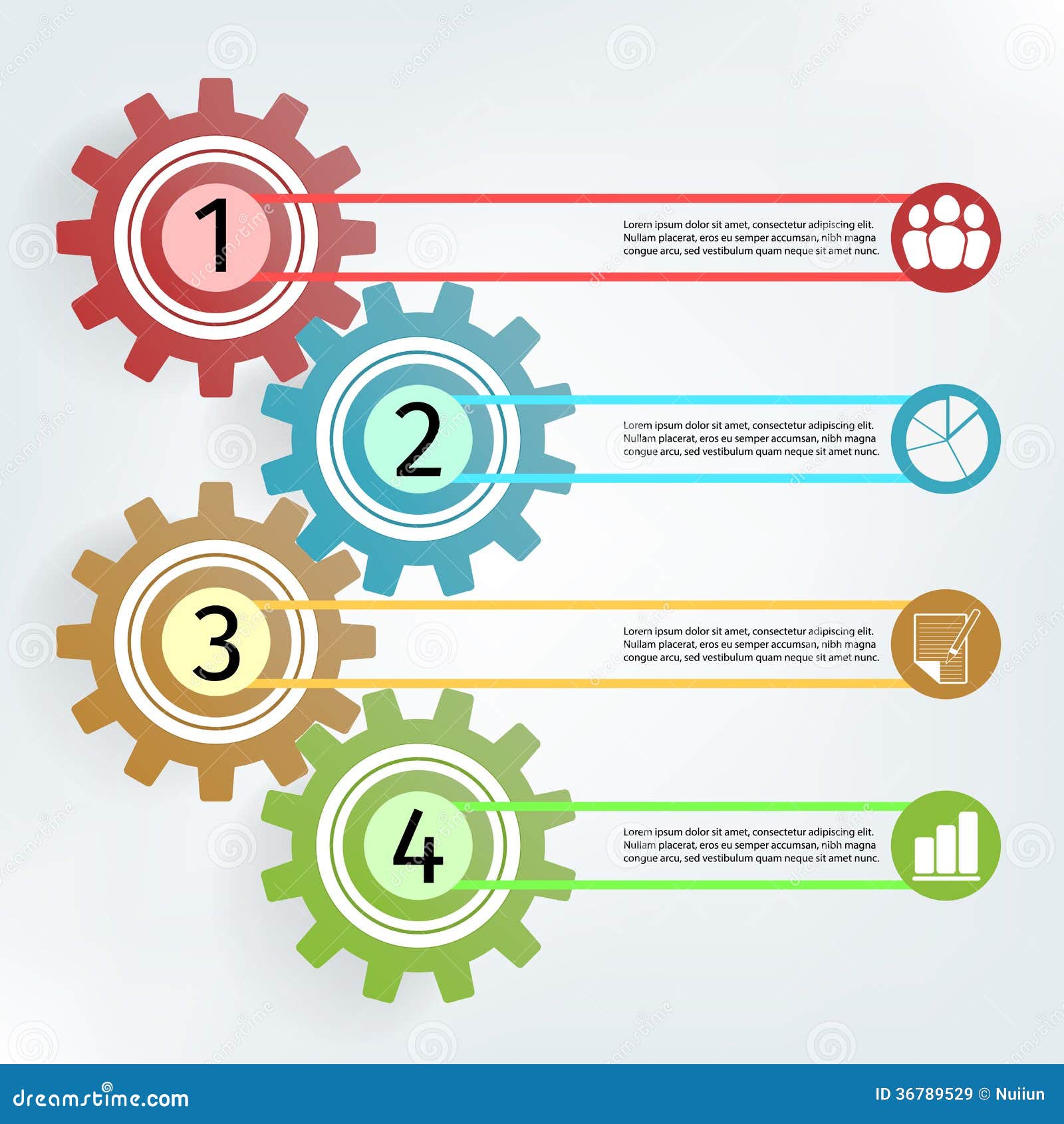 1

Lorem ipsum dolor sit amet, consectetur adipiscing elit. Nullam placerat, eros eu semper accumsan, nibh magna congue arcu, sed vestibulum quam neque sit amet nunc.

2

Lorem ipsum dolor sit amet, consectetur adipiscing elit. Nullam placerat, eros eu semper accumsan, nibh magna congue arcu, sed vestibulum quam neque sit amet nunc.

3

Lorem ipsum dolor sit amet, consectetur adipiscing elit. Nullam placerat, eros eu semper accumsan, nibh magna congue arcu, sed vestibulum quam neque sit amet nunc.

4

Lorem ipsum dolor sit amet, consectetur adipiscing elit. Nullam placerat, eros eu semper accumsan, nibh magna congue arcu, sed vestibulum quam neque sit amet nunc.

dreamstime.com

ID 36789529 © Nuiiun