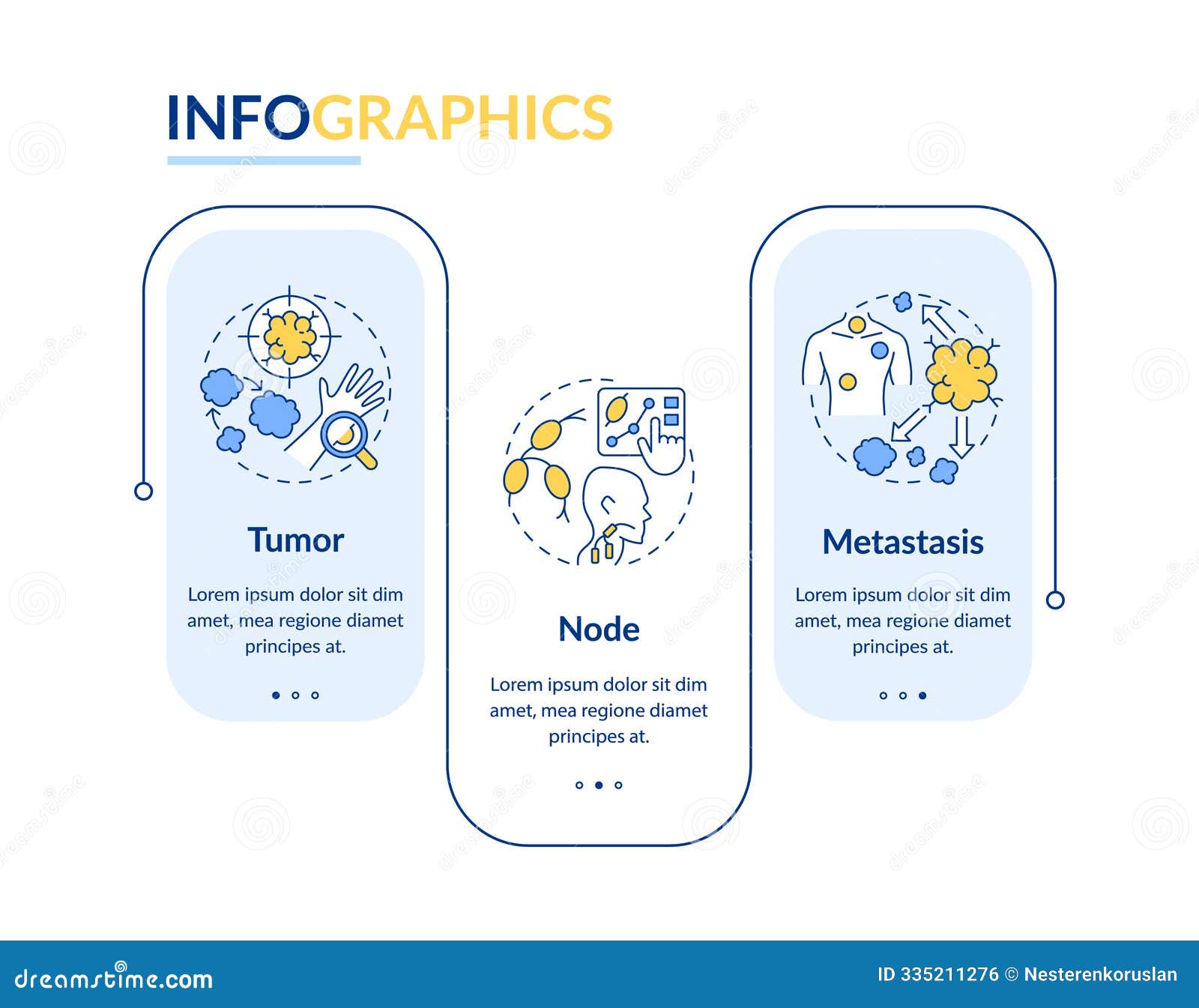 INFOGRAPHICS

Tumor

Lorem ipsum dolor sit dim amet, mea regione diamet principes at.

Node

Lorem ipsum dolor sit dim amet, mea regione diamet principes at.

Metastasis

Lorem ipsum dolor sit dim amet, mea regione diamet principes at.

dreamstime.com

ID 335211276 © Nesterenkoruslan