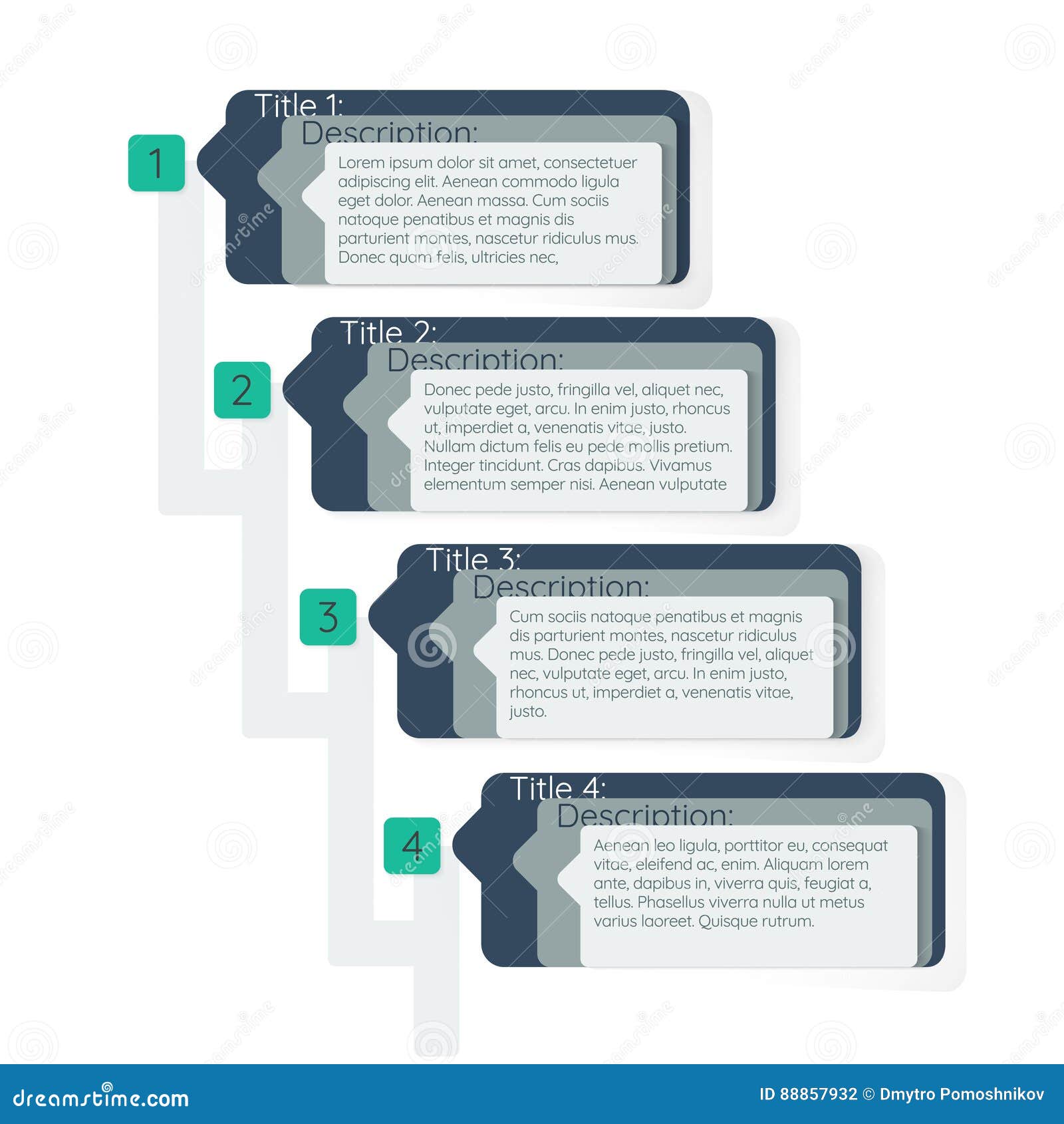 1

Title 1:

Description:

Lorem ipsum dolor sit amet, consectetuer adipiscing elit. Aenean commodo ligula eget dolor. Aenean massa. Cum sociis natoque penatibus et magnis dis parturient montes, nascetur ridiculus mus. Donec quam felis, ultricies nec,

2

Title 2:

Description:

Donec pede justo, fringilla vel, aliquet nec, vulputate eget, arcu. In enim justo, rhoncus ut, imperdiet a, venenatis vitae, justo. Nullam dictum felis eu pede mollis pretium. Integer tincidunt. Cras dapibus. Vivamus elementum semper nisi. Aenean vulputate

3

Title 3:

Description:

Cum sociis natoque penatibus et magnis dis parturient montes, nascetur ridiculus mus. Donec pede justo, fringilla vel, aliquet nec, vulputate eget, arcu. In enim justo, rhoncus ut, imperdiet a, venenatis vitae, justo.

4

Title 4:

Description:

Aenean leo ligula, porttitor eu, consequat vitae, eleifend ac, enim. Aliquam lorem ante, dapibus in, viverra quis, feugiat a, tellus. Phasellus viverra nulla ut metus varius laoreet. Quisque rutrum.

dreamstime.com

ID 88857932 © Dmytro Pomoshnikov