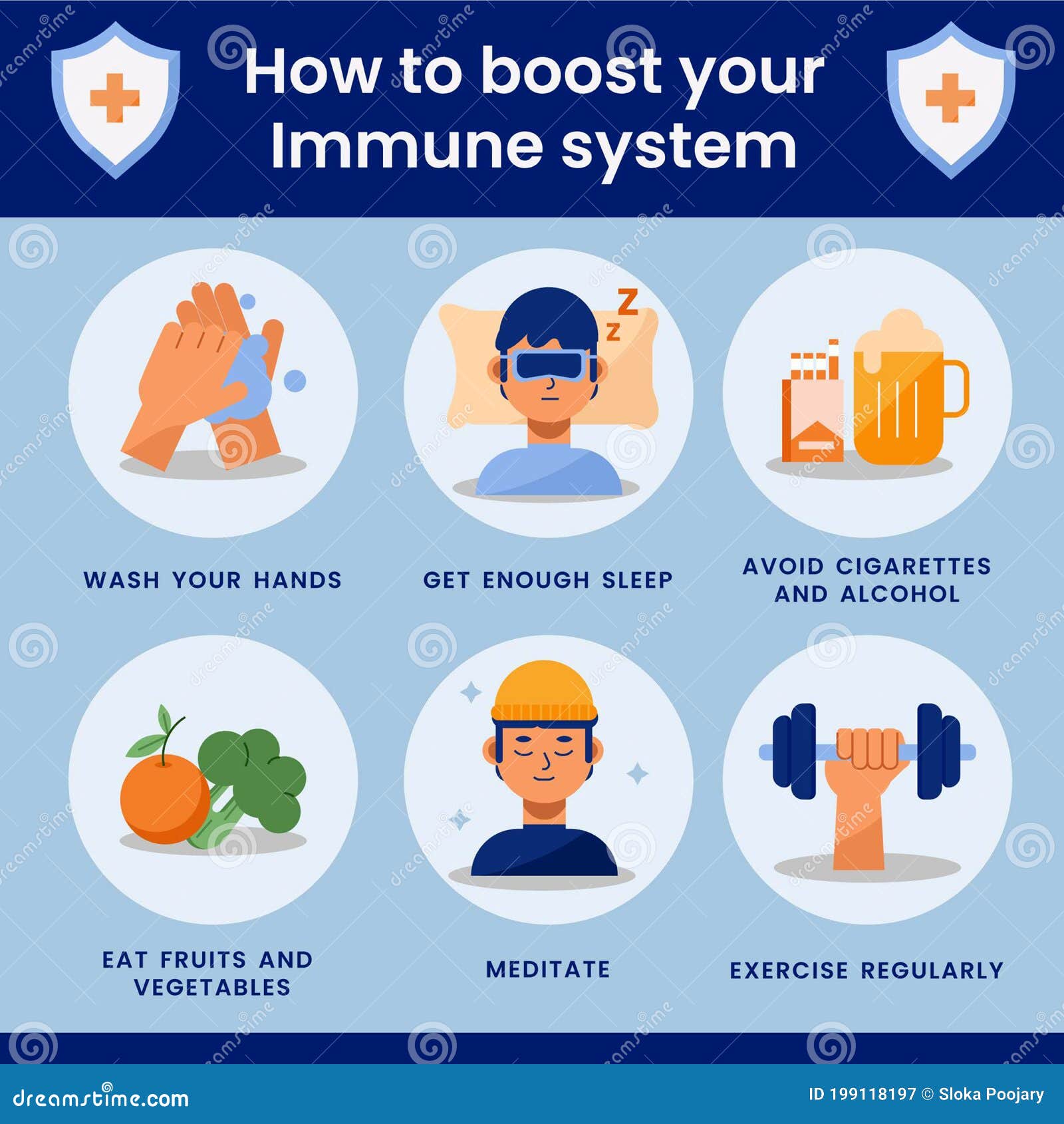 How to boost your Immune system

Z
Z

WASH YOUR HANDS

GET ENOUGH SLEEP

AVOID CIGARETTES AND ALCOHOL

EAT FRUITS AND VEGETABLES

MEDITATE

EXERCISE REGULARLY

dreamstime.com

ID 199118197 © Sloka Poojary