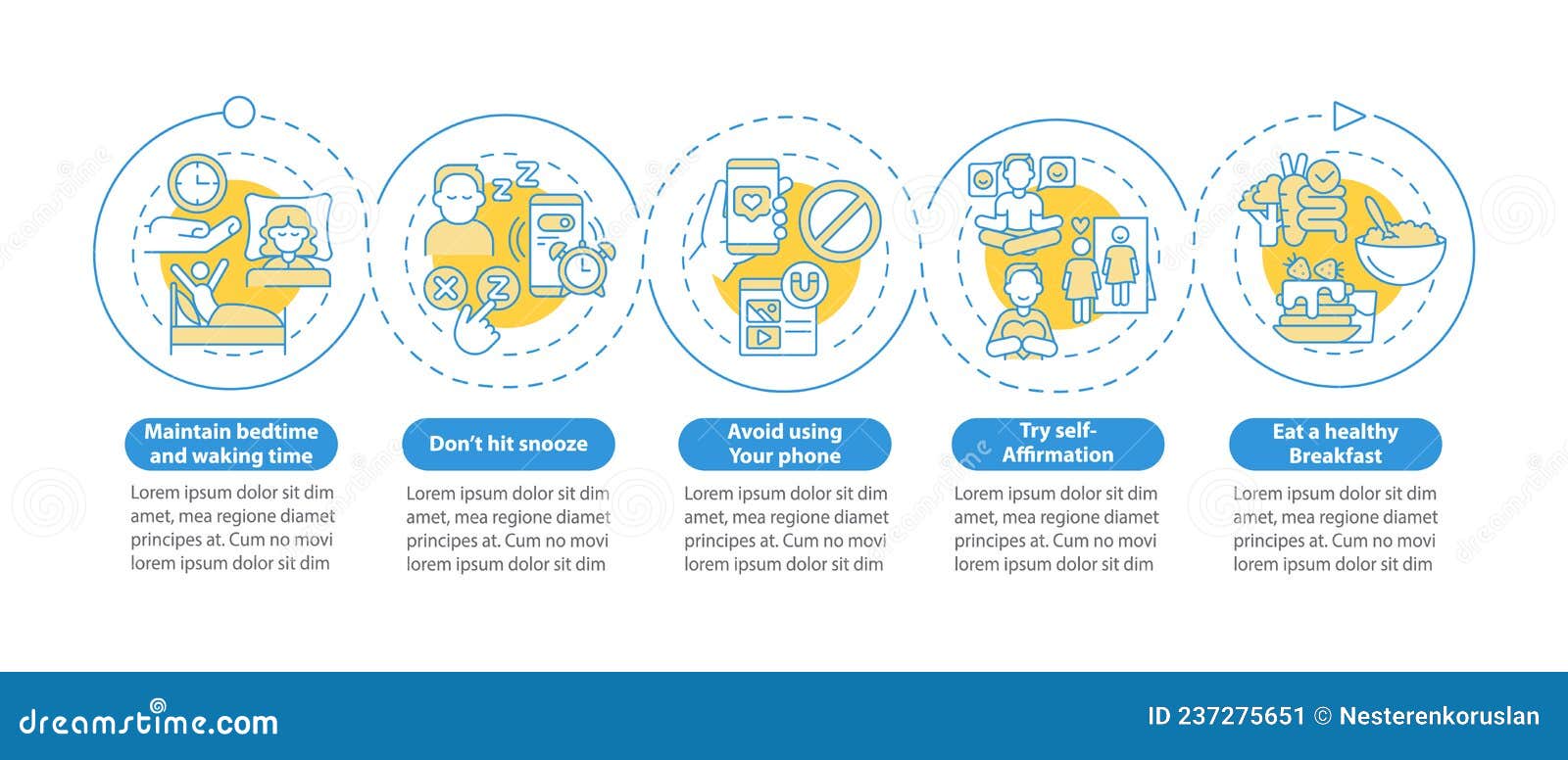 Maintain bedtime and waking time

Lorem ipsum dolor sit dim amet, mea regione diamet principes at. Cum no movi lorem ipsum dolor sit dim

Don't hit snooze

Lorem ipsum dolor sit dim amet, mea regione diamet principes at. Cum no movi lorem ipsum dolor sit dim

Avoid using Your phone

Lorem ipsum dolor sit dim amet, mea regione diamet principes at. Cum no movi lorem ipsum dolor sit dim

Try self-Affirmation

Lorem ipsum dolor sit dim amet, mea regione diamet principes at. Cum no movi lorem ipsum dolor sit dim

Eat a healthy Breakfast

Lorem ipsum dolor sit dim amet, mea regione diamet principes at. Cum no movi lorem ipsum dolor sit dim

dreamstime.com

ID 237275651 © Nesterenkoruslan