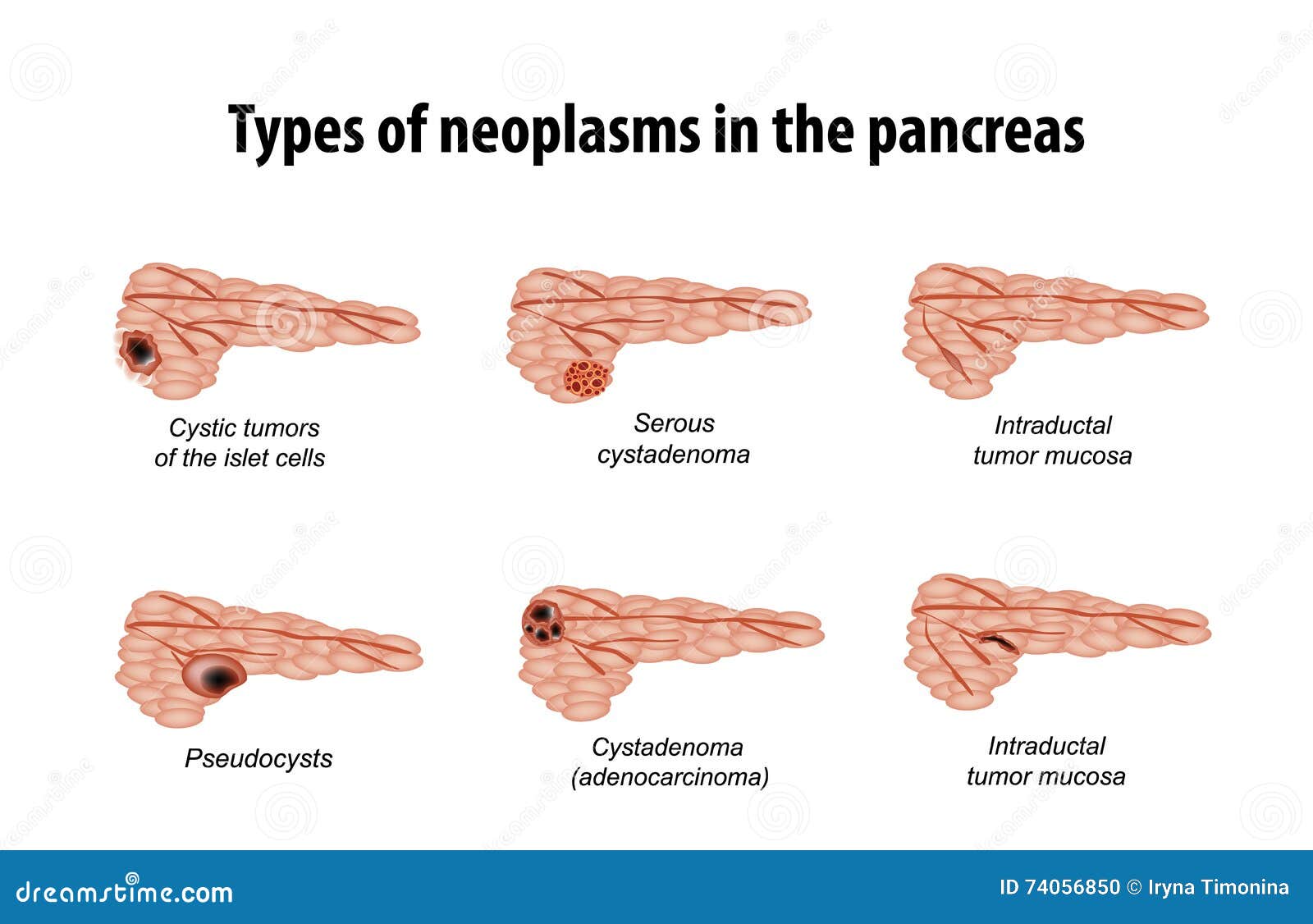 Types of neoplasms in the pancreas

Cystic tumors of the islet cells

Serous cystadenoma

Intraductal tumor mucosa

Pseudocysts

Cystadenoma (adenocarcinoma)

Intraductal tumor mucosa

dreamstime.com

ID 74056850 © Iryna Timonina