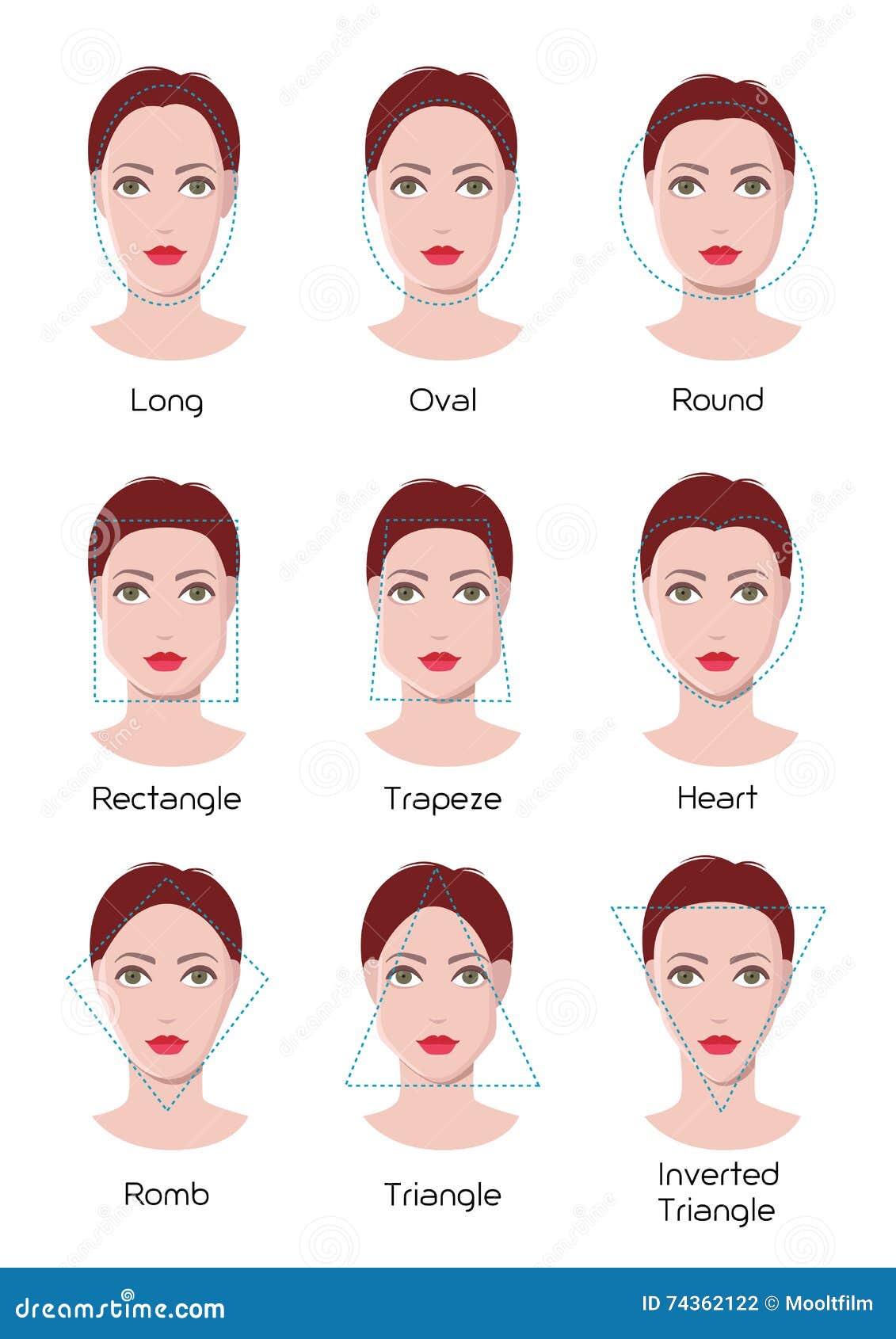 Long

Oval

Round

Rectangle

Trapeze

Heart

Romb

Triangle

Inverted Triangle

dreamstime.com

ID 74362122 © Mooltfilm