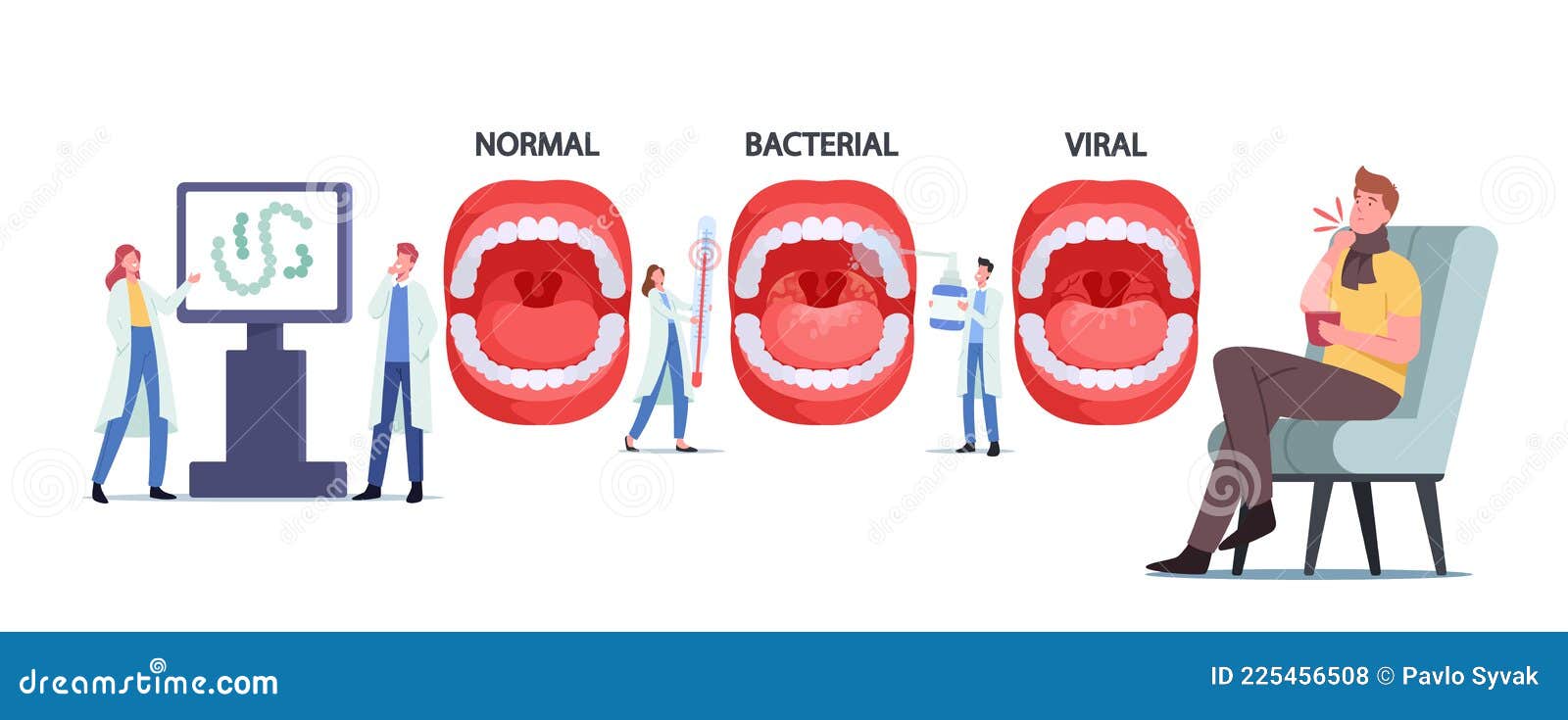 NORMAL

BACTERIAL

VIRAL

dreamstime.com

ID 225456508 © Pavlo Syvak