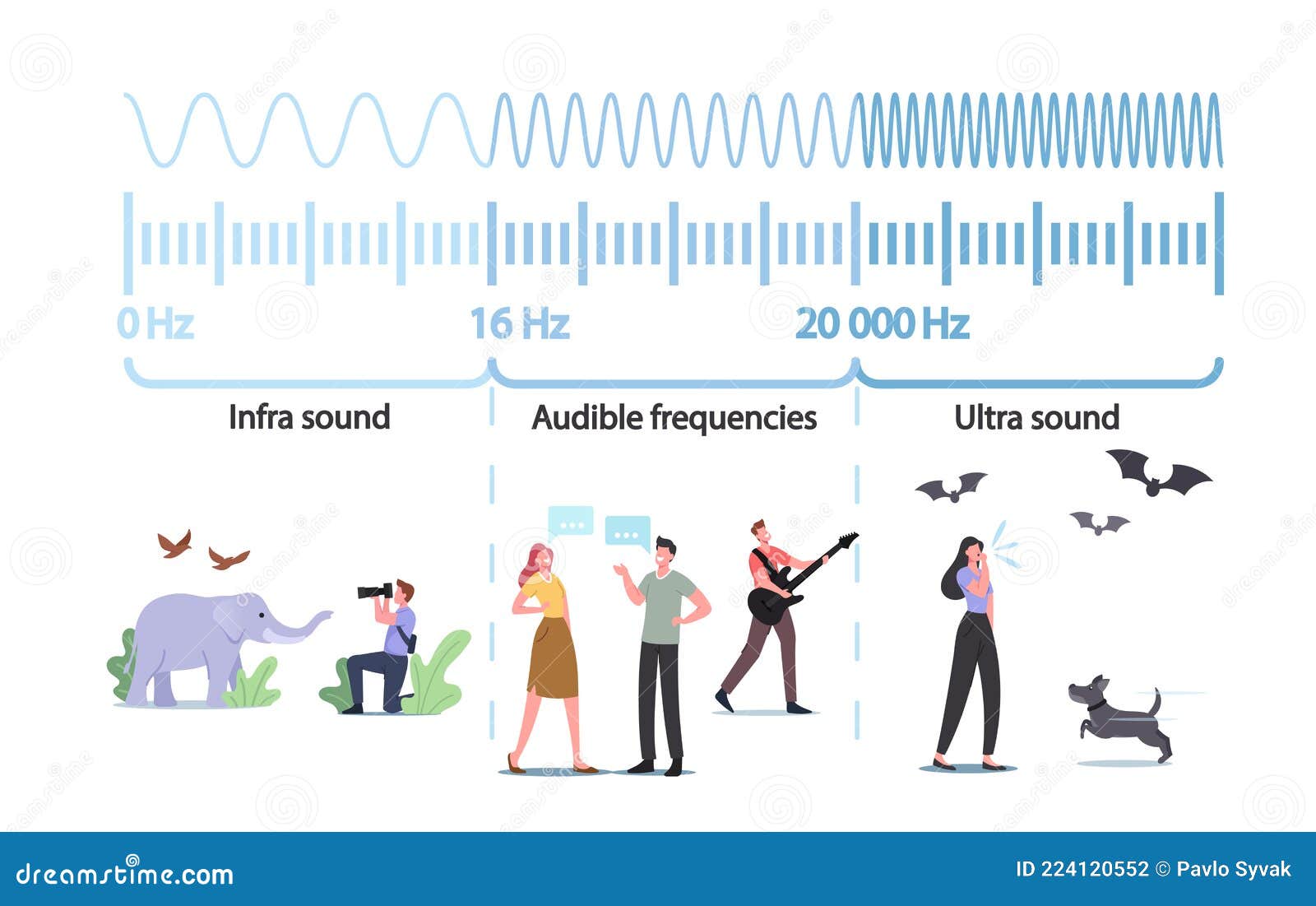 0 Hz
16 Hz
20 000 Hz

Infra sound
Audible frequencies
Ultra sound

dreamstime.com
ID 224120552 © Pavlo Syvak