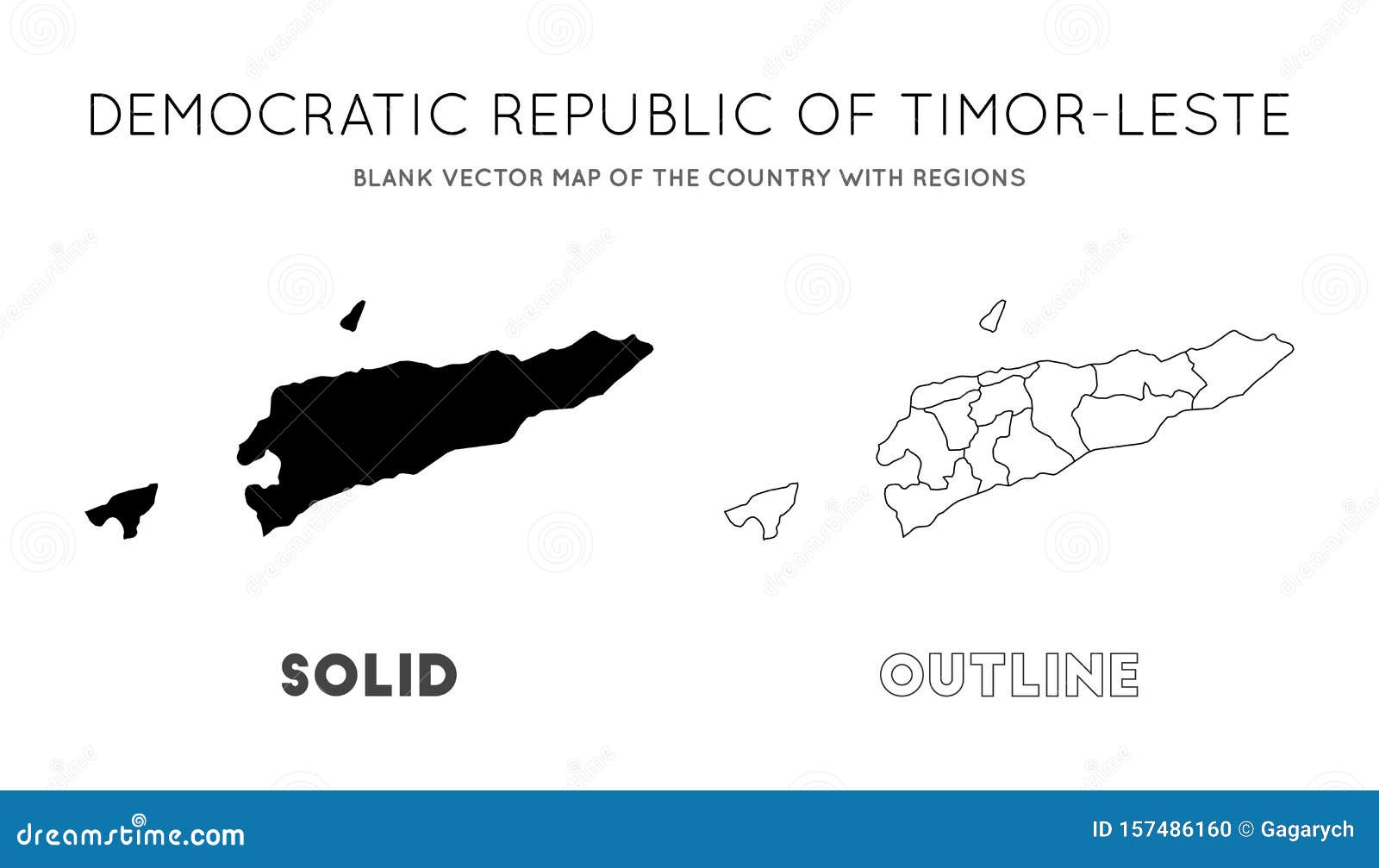 DEMOCRATIC REPUBLIC OF TIMOR-LESTE

BLANK VECTOR MAP OF THE COUNTRY WITH REGIONS

SOLID

OUTLINE

dreamstime.com

ID 157486160 © Gagarych