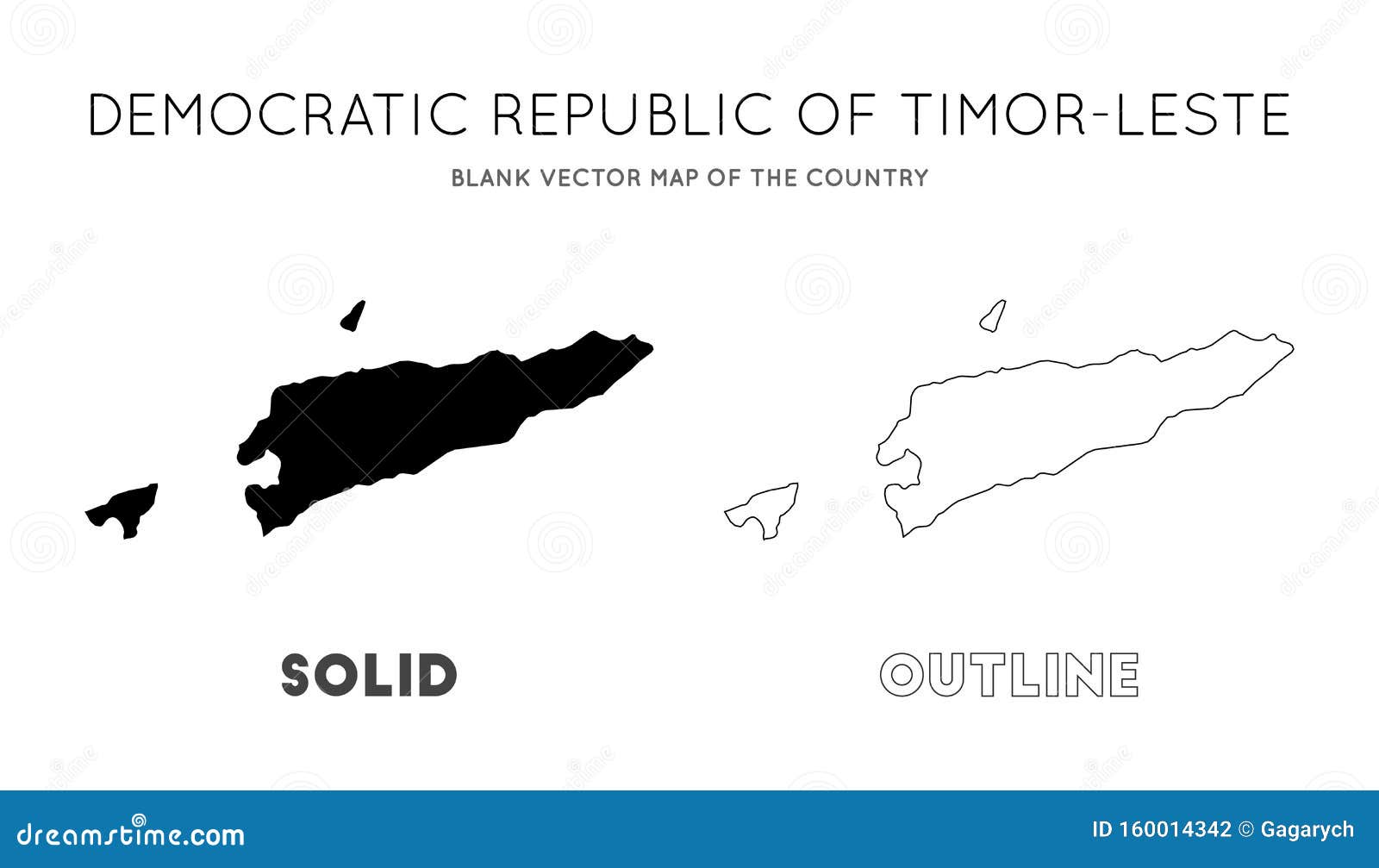 DEMOCRATIC REPUBLIC OF TIMOR-LESTE

BLANK VECTOR MAP OF THE COUNTRY

SOLID

OUTLINE

dreamstime.com

ID 160014342 © Gagarych