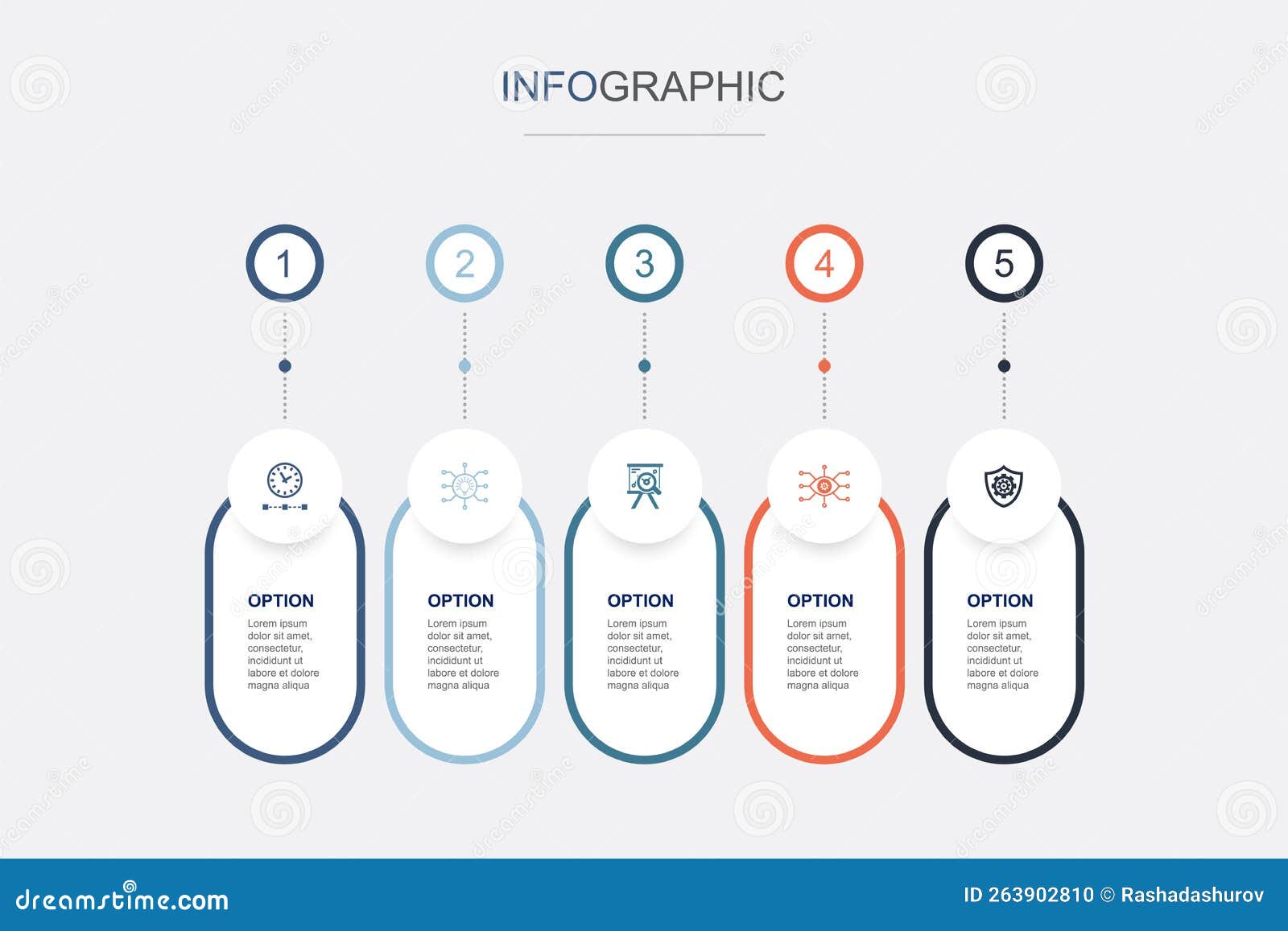 INFOGRAPHIC

1

OPTION
Lorem ipsum dolor sit amet, consectetur, incididunt ut labore et dolore magna aliqua

2

OPTION
Lorem ipsum dolor sit amet, consectetur, incididunt ut labore et dolore magna aliqua

3

OPTION
Lorem ipsum dolor sit amet, consectetur, incididunt ut labore et dolore magna aliqua

4

OPTION
Lorem ipsum dolor sit amet, consectetur, incididunt ut labore et dolore magna aliqua

5

OPTION
Lorem ipsum dolor sit amet, consectetur, incididunt ut labore et dolore magna aliqua

dreamstime.com

ID 263902810 © Rashadashurov