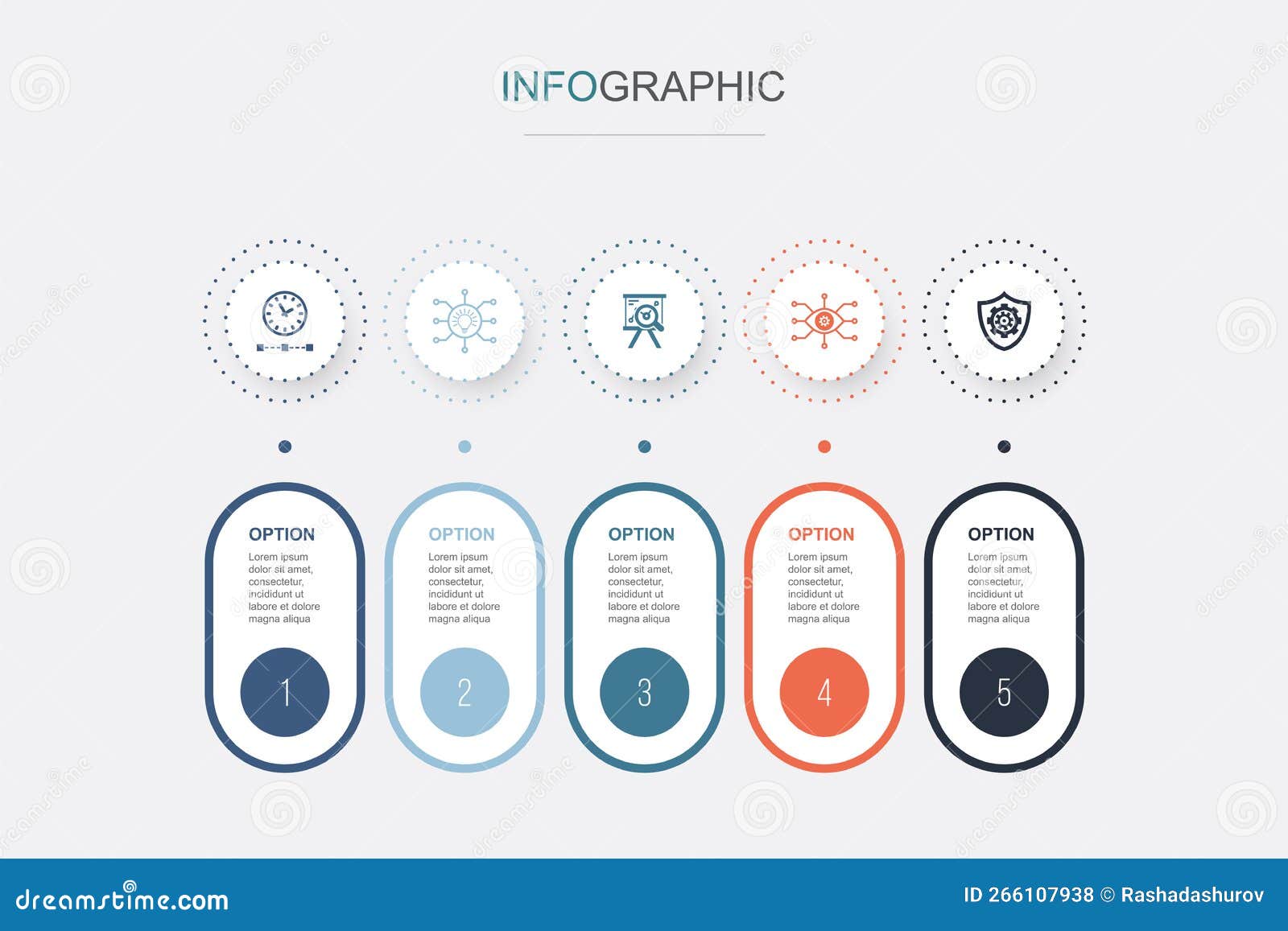 INFOGRAPHIC

OPTION
Lorem ipsum dolor sit amet, consectetur, incididunt ut labore et dolore magna aliqua
1

OPTION
Lorem ipsum dolor sit amet, consectetur, incididunt ut labore et dolore magna aliqua
2

OPTION
Lorem ipsum dolor sit amet, consectetur, incididunt ut labore et dolore magna aliqua
3

OPTION
Lorem ipsum dolor sit amet, consectetur, incididunt ut labore et dolore magna aliqua
4

OPTION
Lorem ipsum dolor sit amet, consectetur, incididunt ut labore et dolore magna aliqua
5

dreamstime.com
ID 266107938 © Rashadashurov